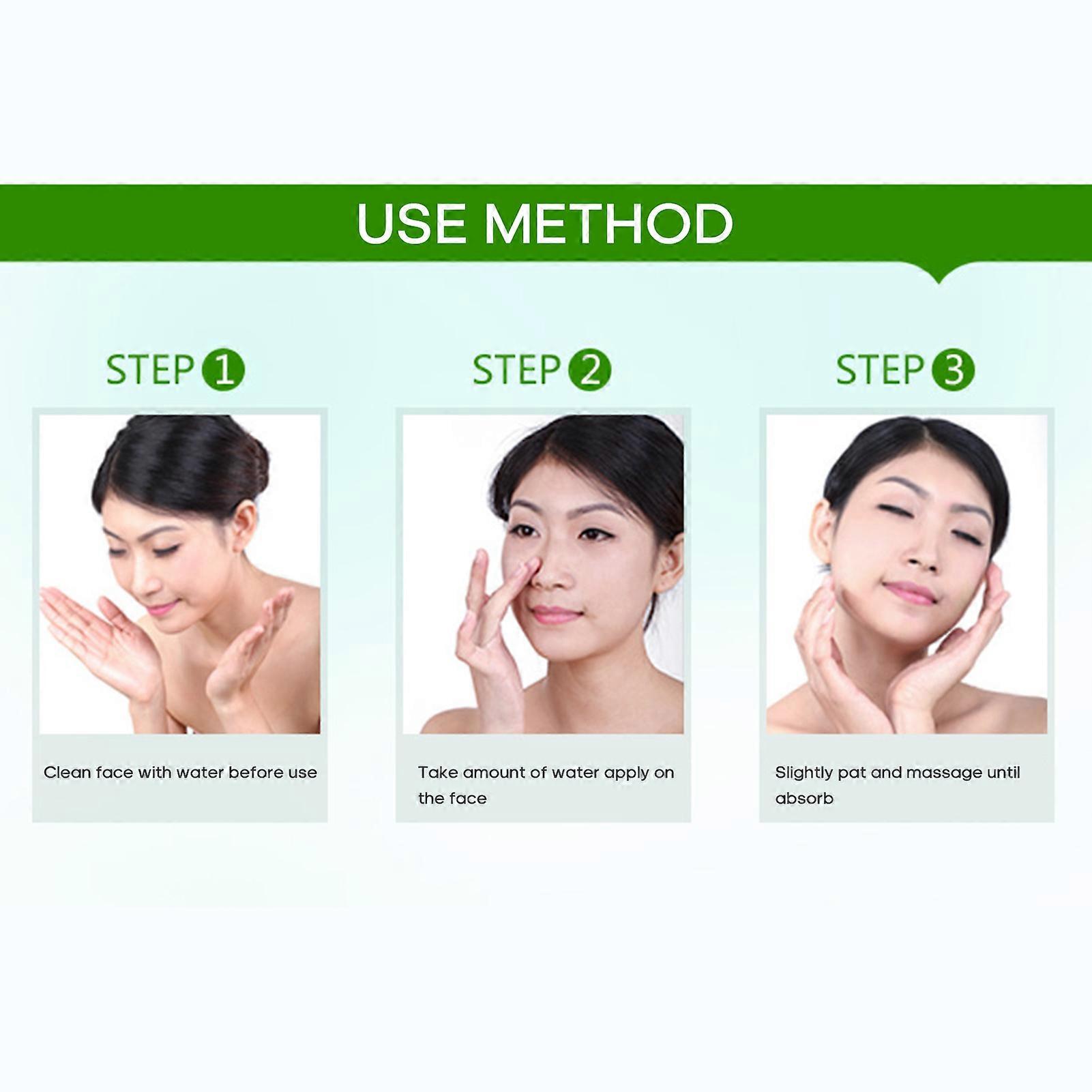 USE METHOD

STEP 1

Clean face with water before use

STEP 2

Take amount of water apply on the face

STEP 3

Slightly pat and massage until absorb