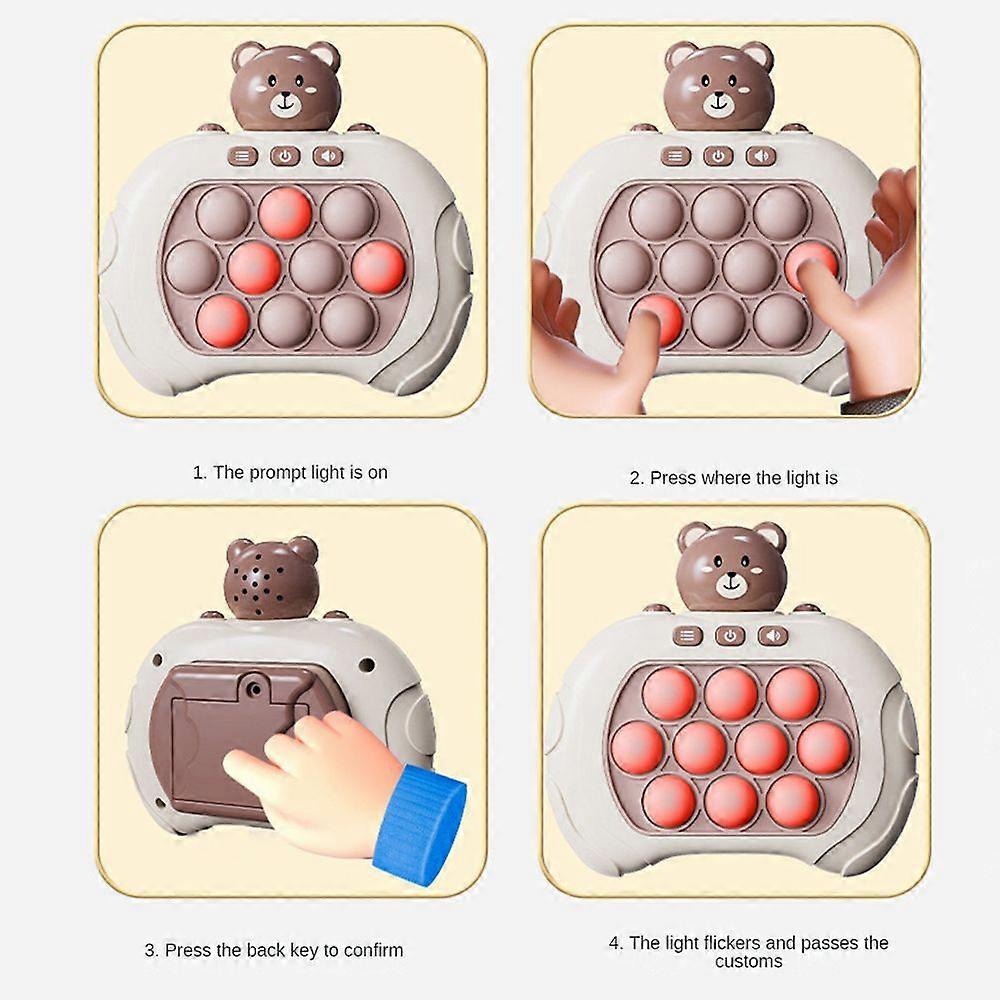 1. The prompt light is on

2. Press where the light is

3. Press the back key to confirm

4. The light flickers and passes the customs