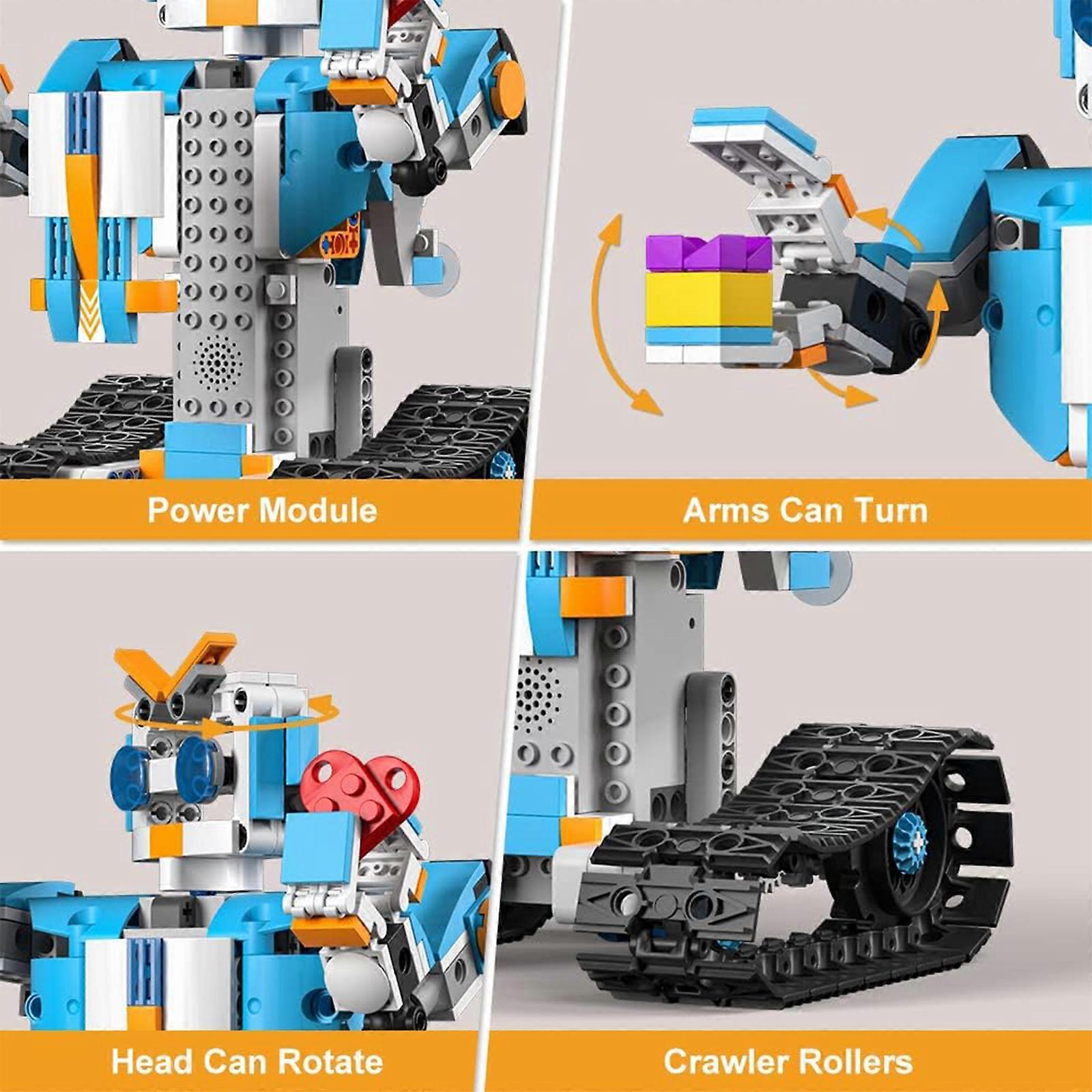 Power Module

Arms Can Turn

Head Can Rotate

Crawler Rollers