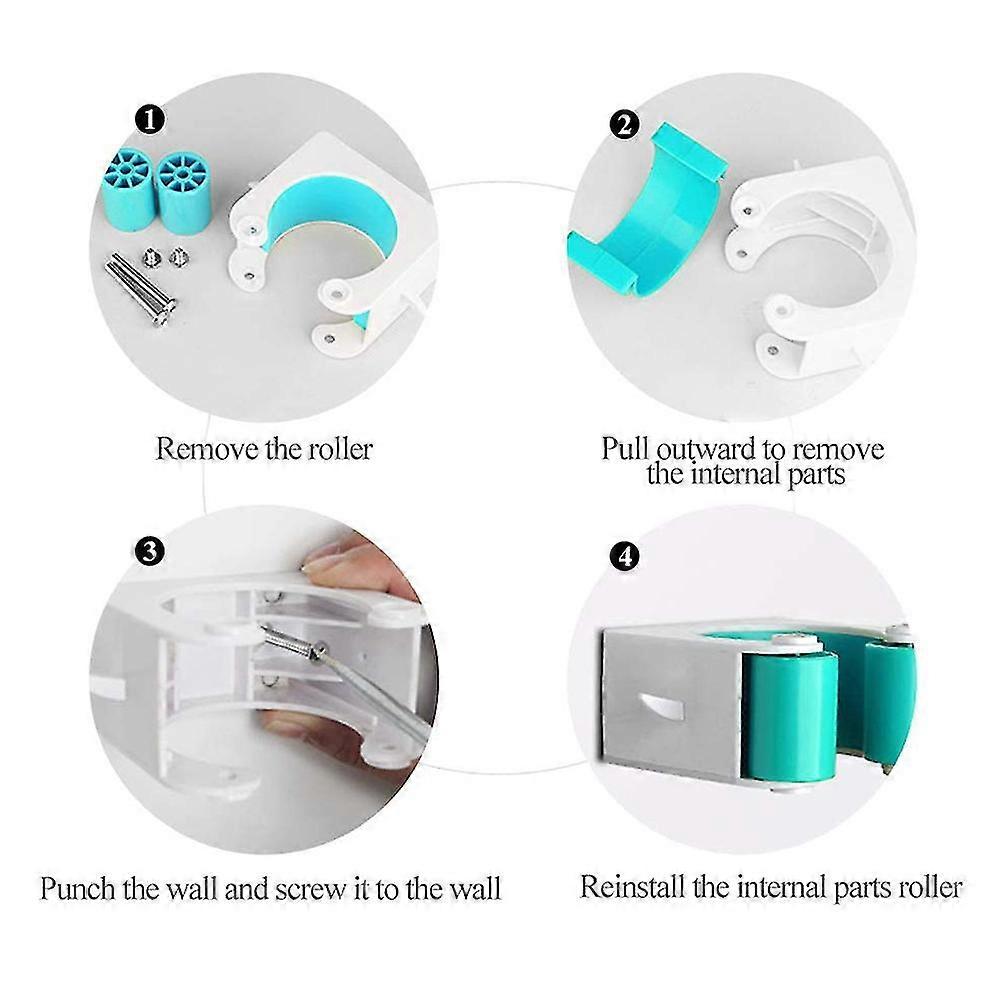 1

Remove the roller

2

Pull outward to remove the internal parts

3

Punch the wall and screw it to the wall

4

Reinstall the internal parts roller