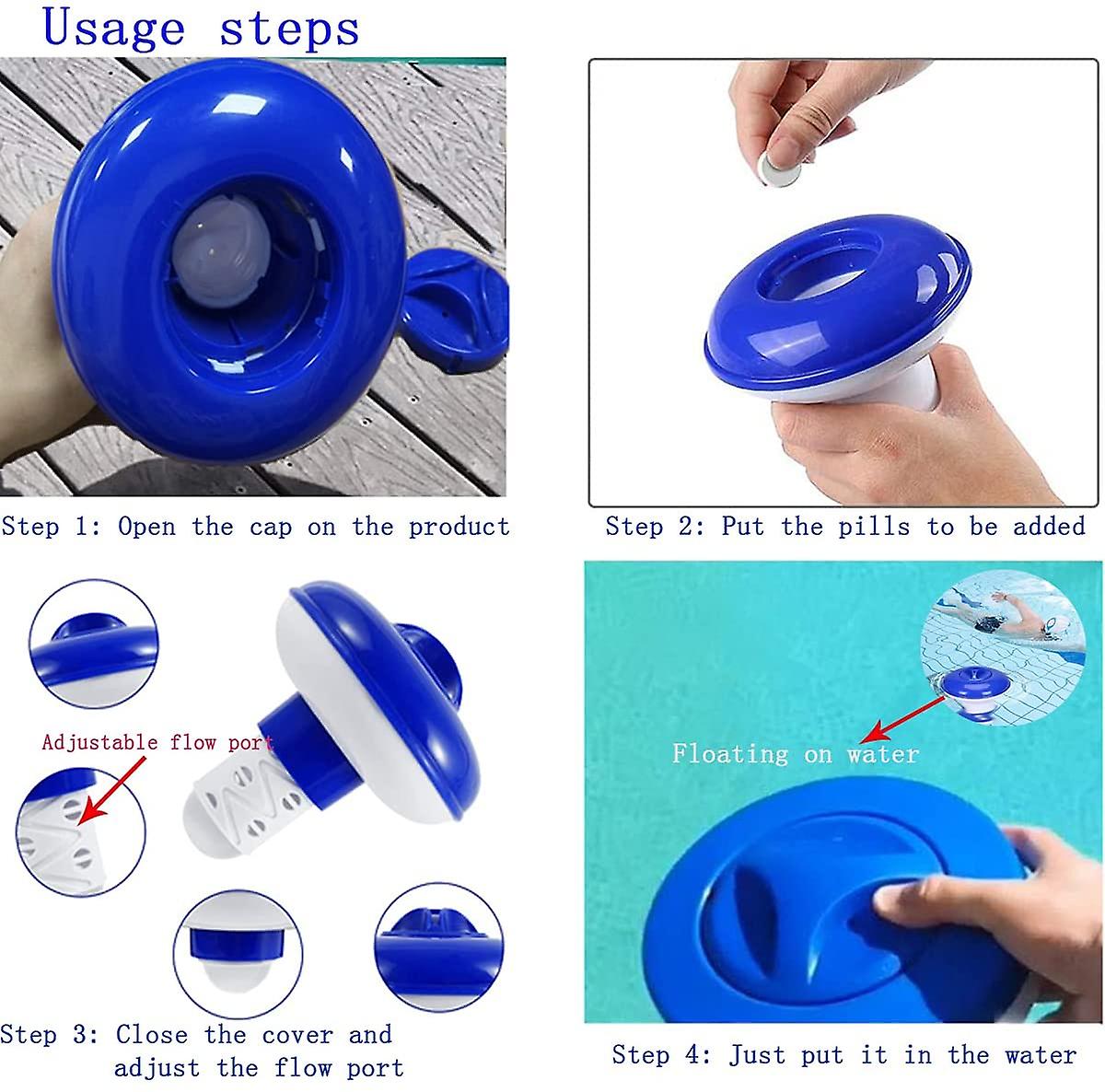 Usage steps

Step 1: Open the cap on the product

Step 2: Put the pills to be added

Adjustable flow port

Step 3: Close the cover and adjust the flow port

Floating on water

Step 4: Just put it in the water