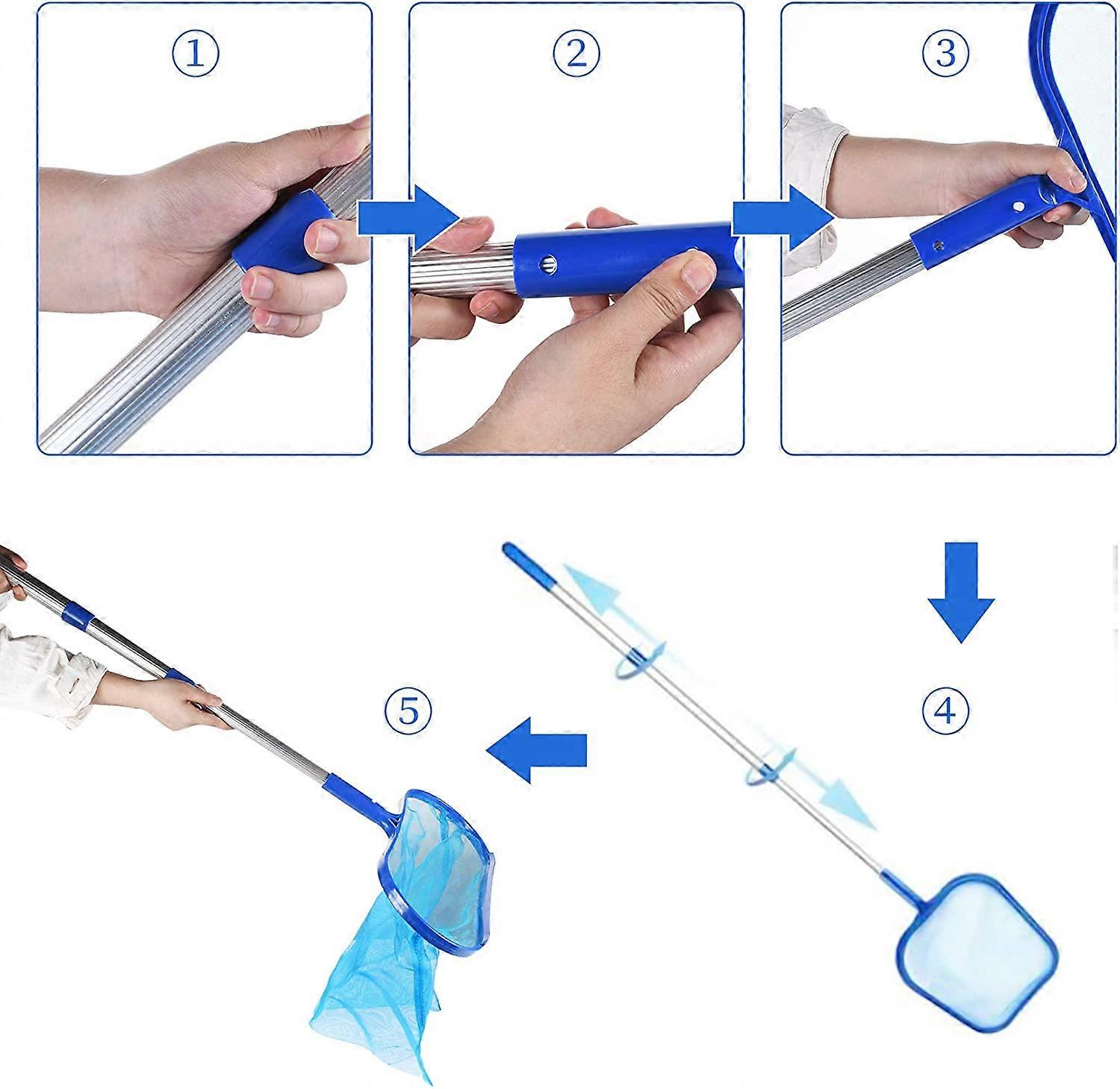 ①

②

③

④

⑤