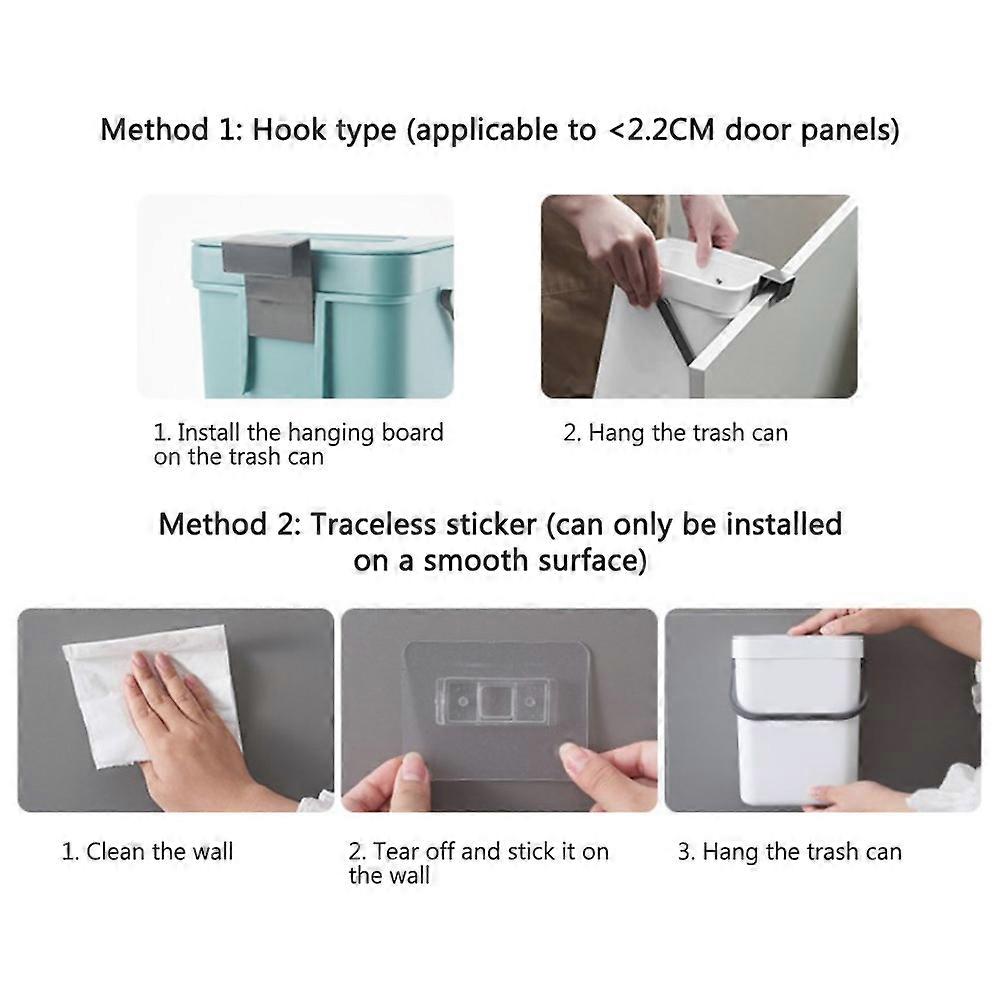 Method 1: Hook type (applicable to <2.2CM door panels)

1. Install the hanging board on the trash can

2. Hang the trash can

Method 2: Traceless sticker (can only be installed on a smooth surface)

1. Clean the wall

2. Tear off and stick it on the wall

3. Hang the trash can