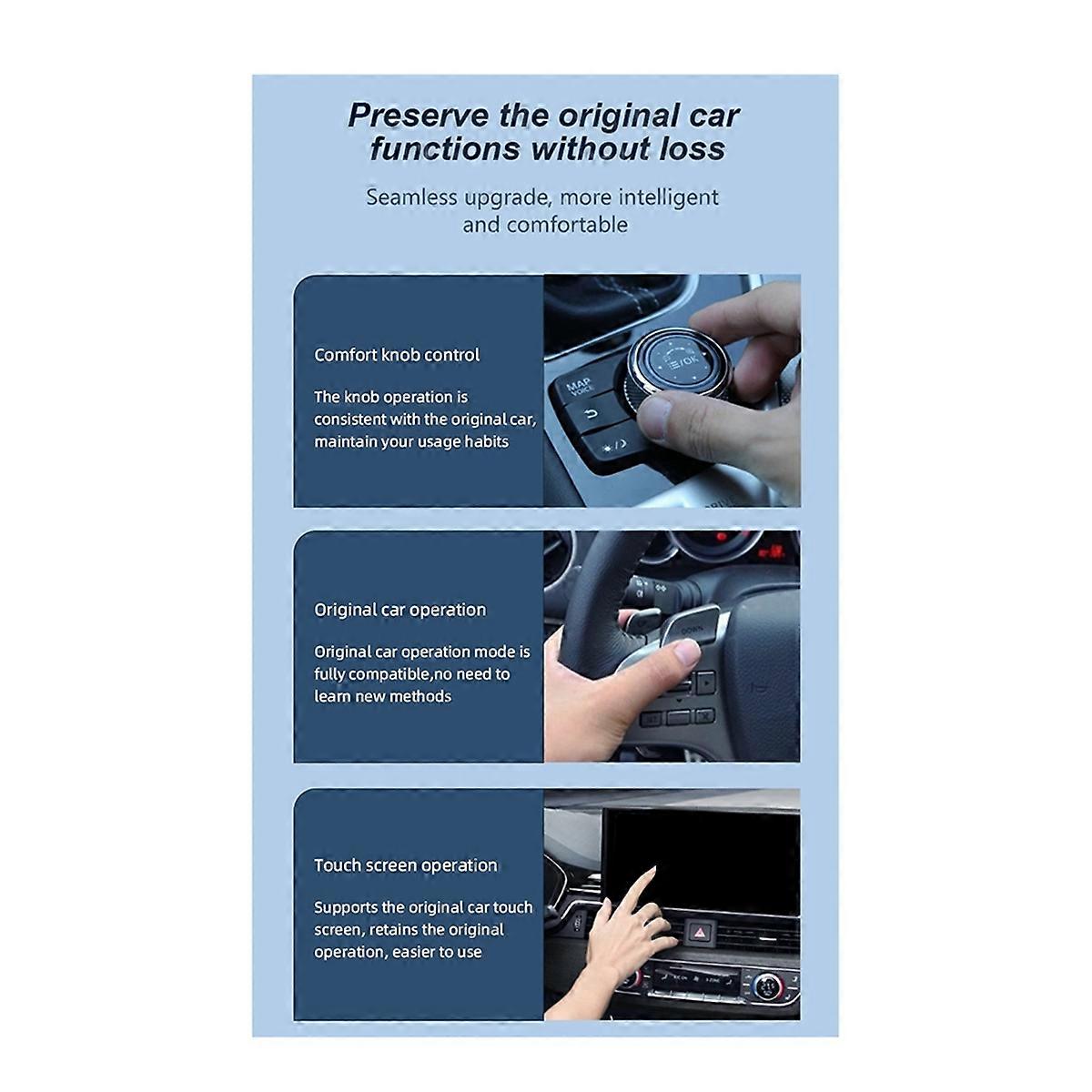 Preserve the original car functions without loss

Seamless upgrade, more intelligent and comfortable

Comfort knob control

The knob operation is consistent with the original car, maintain your usage habits

MAP VOICE

OK

Original car operation

Original car operation mode is fully compatible,no need to learn new methods

DOWN

Touch screen operation

Supports the original car touch screen, retains the original operation, easier to use