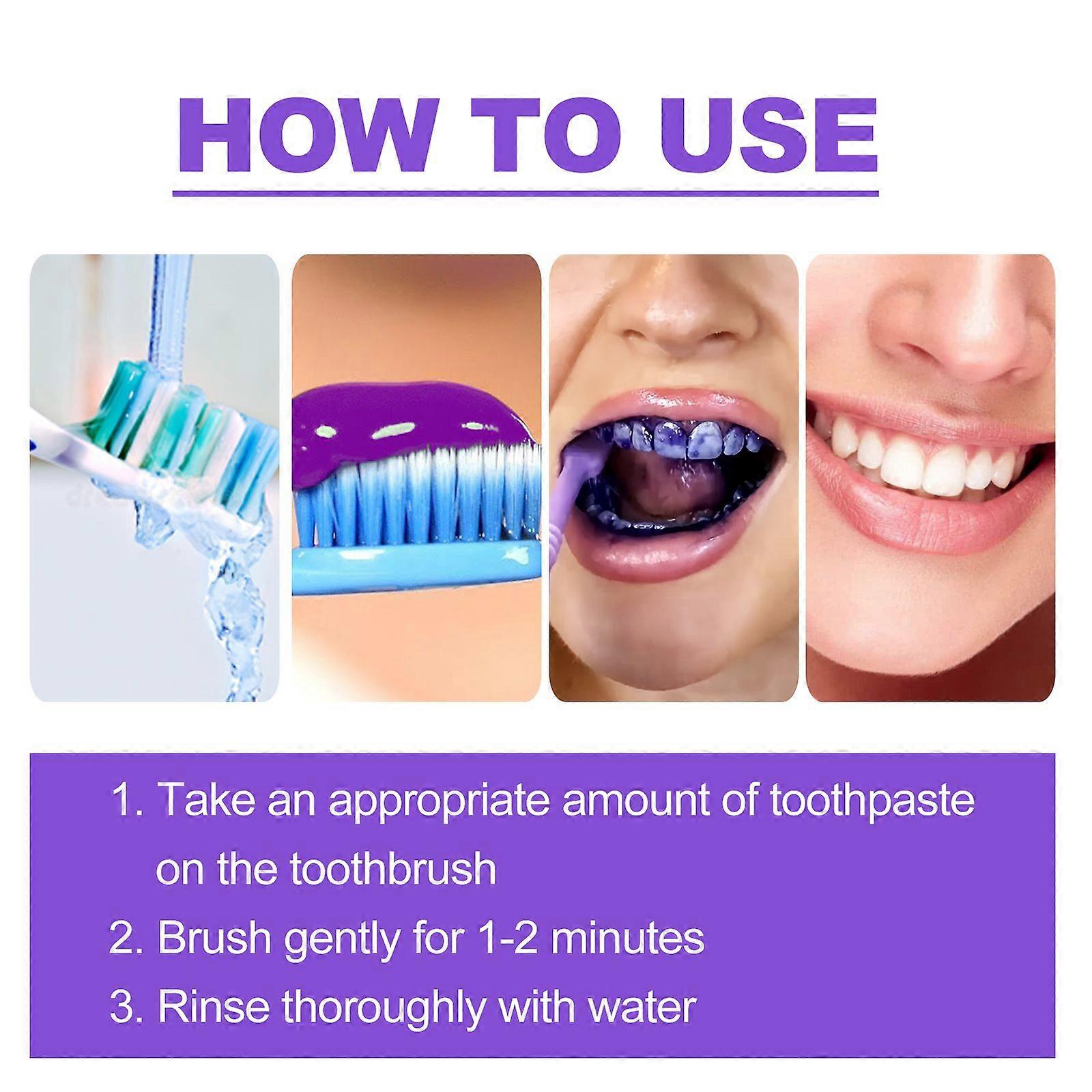 HOW TO USE

1. Take an appropriate amount of toothpaste on the toothbrush

2. Brush gently for 1-2 minutes

3. Rinse thoroughly with water