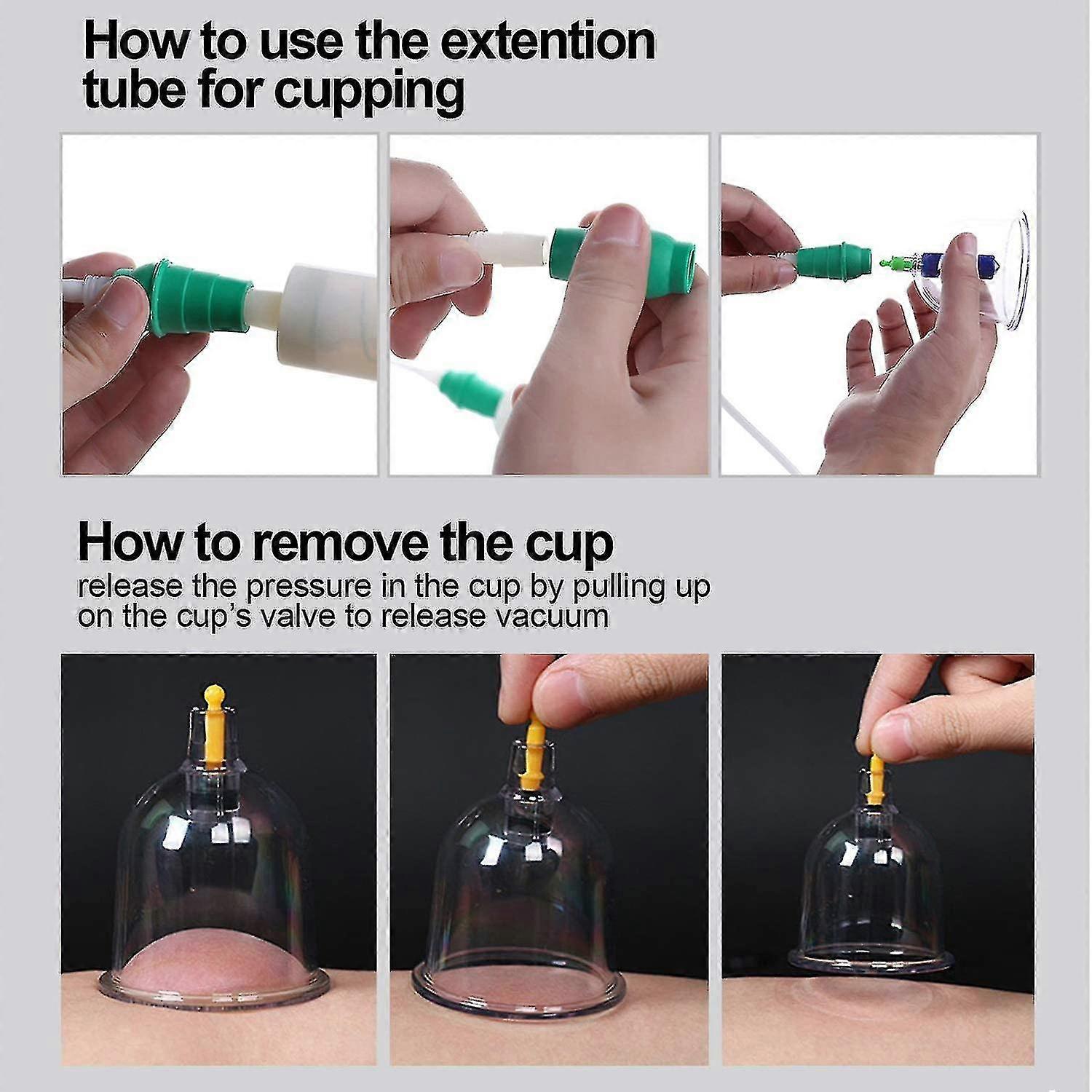 How to use the extention tube for cupping

How to remove the cup
release the pressure in the cup by pulling up on the cup's valve to release vacuum