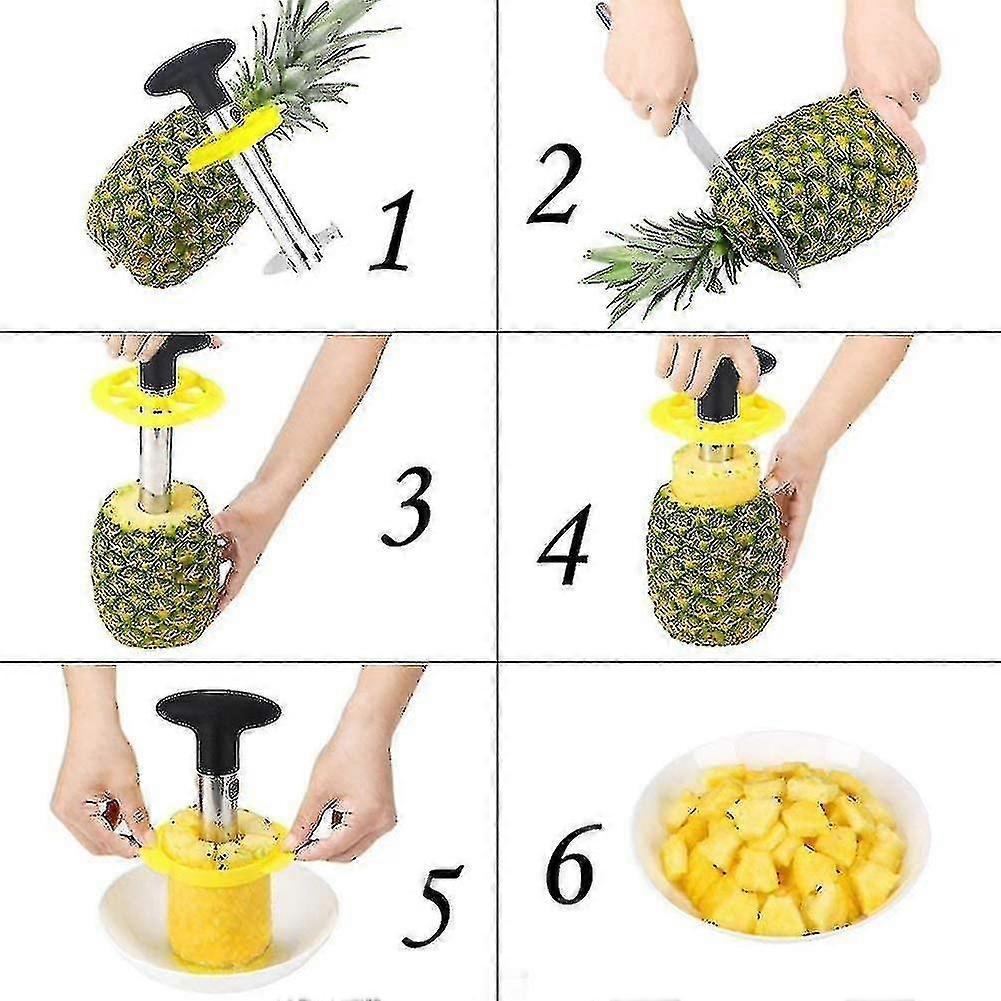 1

2

3

4

5

6