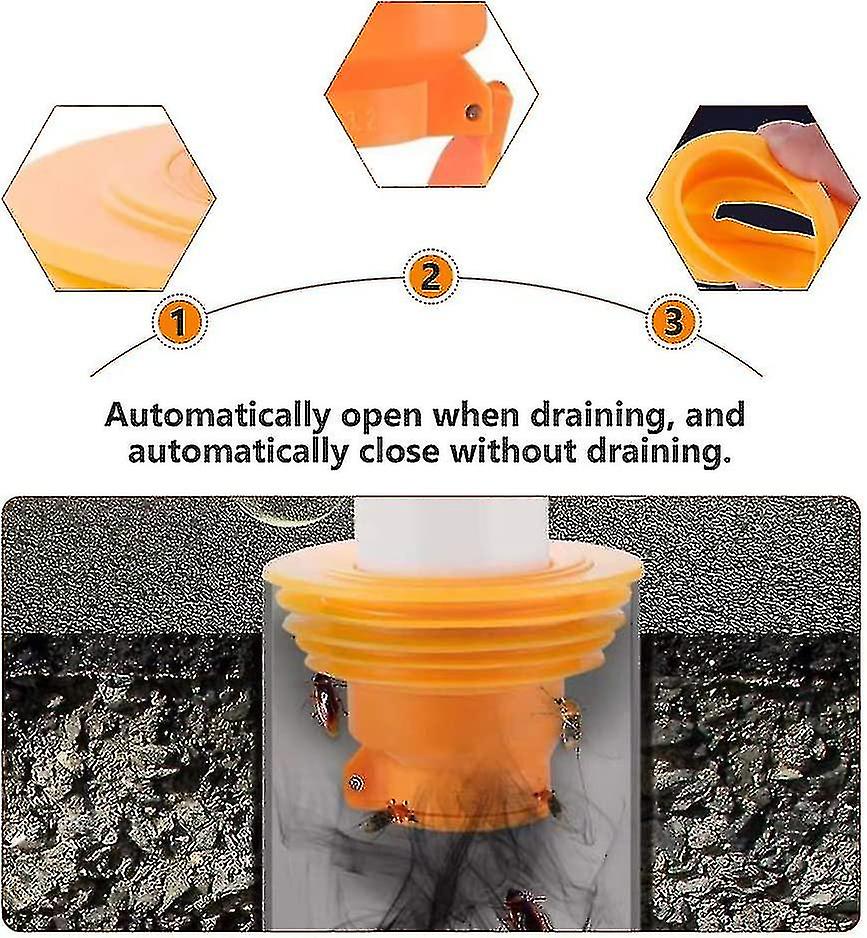 1
2
3

Automatically open when draining, and automatically close without draining.