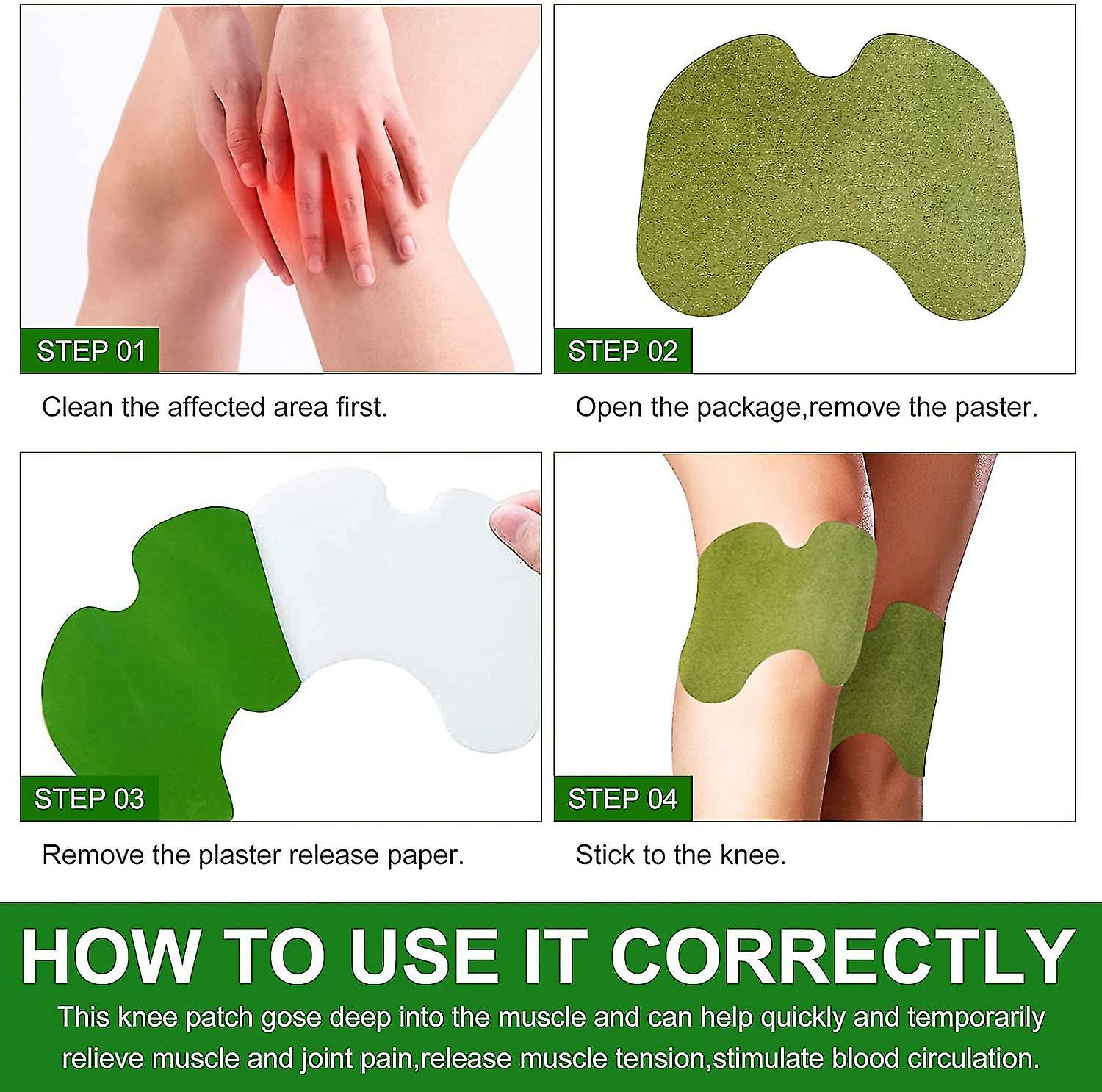 STEP 01

Clean the affected area first.

STEP 02

Open the package,remove the paster.

STEP 03

Remove the plaster release paper.

STEP 04

Stick to the knee.

HOW TO USE IT CORRECTLY

This knee patch gose deep into the muscle and can help quickly and temporarily relieve muscle and joint pain,release muscle tension,stimulate blood circulation.