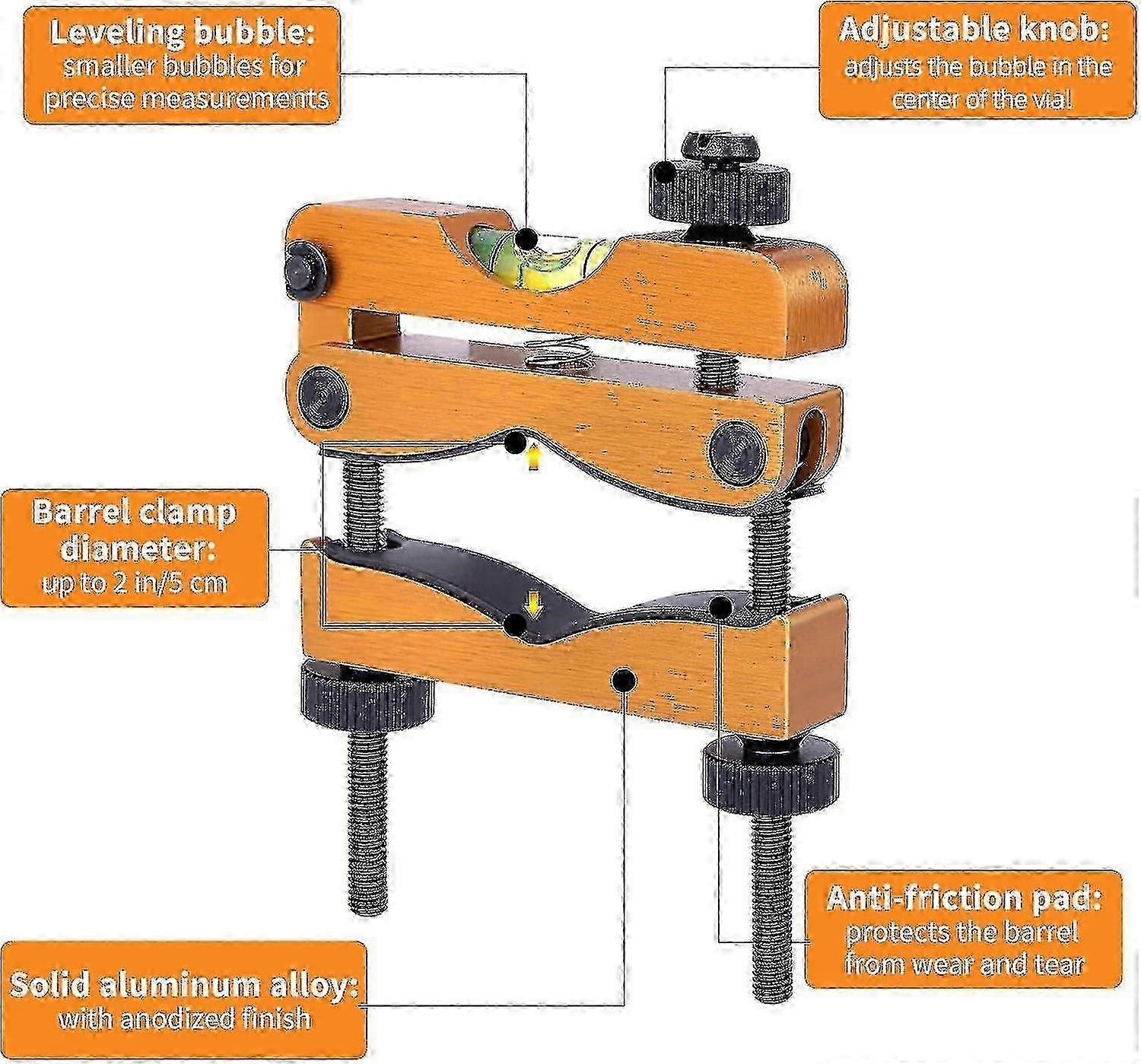 Leveling bubble:
smaller bubbles for precise measurements

Adjustable knob:
adjusts the bubble in the center of the vial

Barrel clamp diameter:
up to 2 in/5 cm

Anti-friction pad:
protects the barrel from wear and tear

Solid aluminum alloy:
with anodized finish