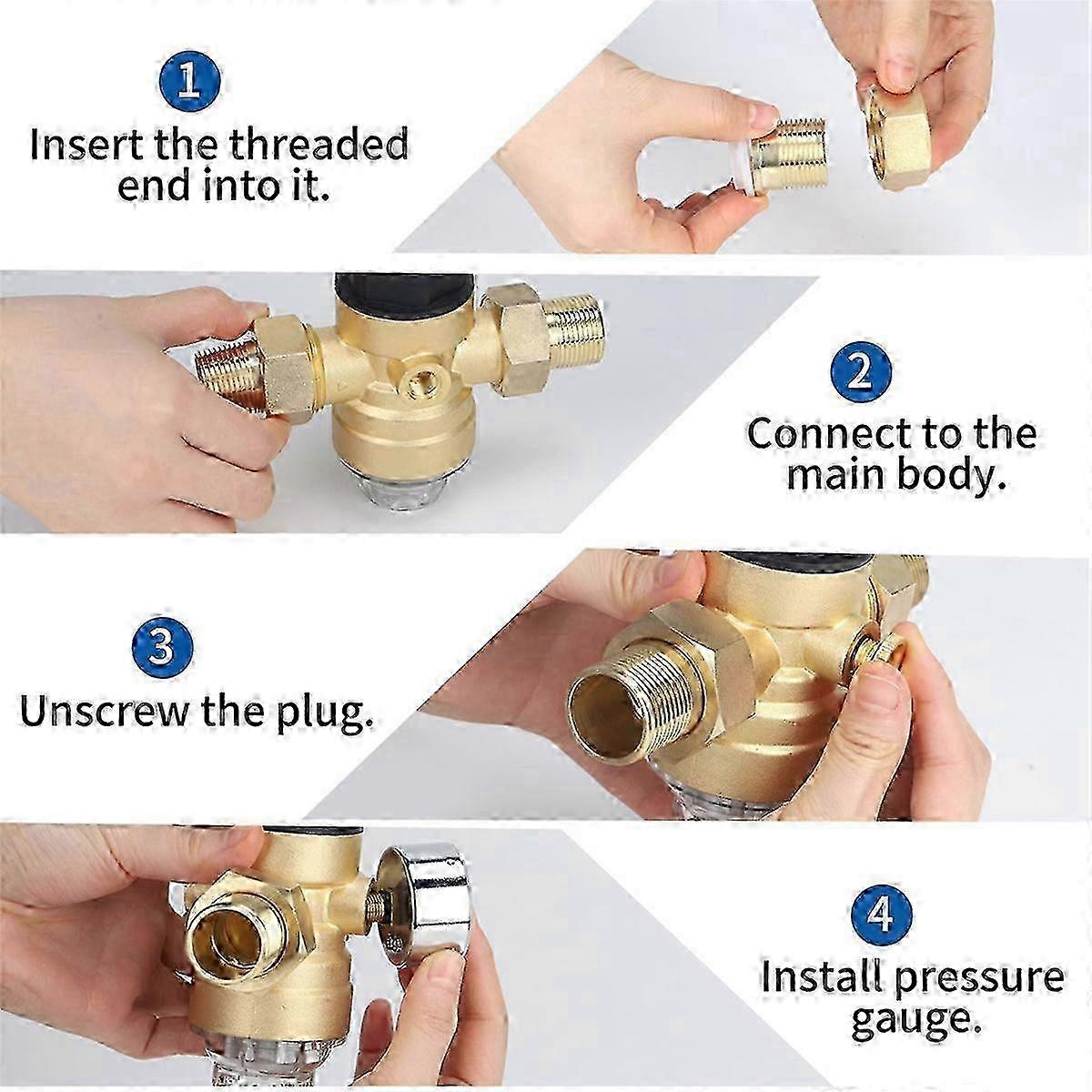 1
Insert the threaded end into it.

2
Connect to the main body.

3
Unscrew the plug.

4
Install pressure gauge.