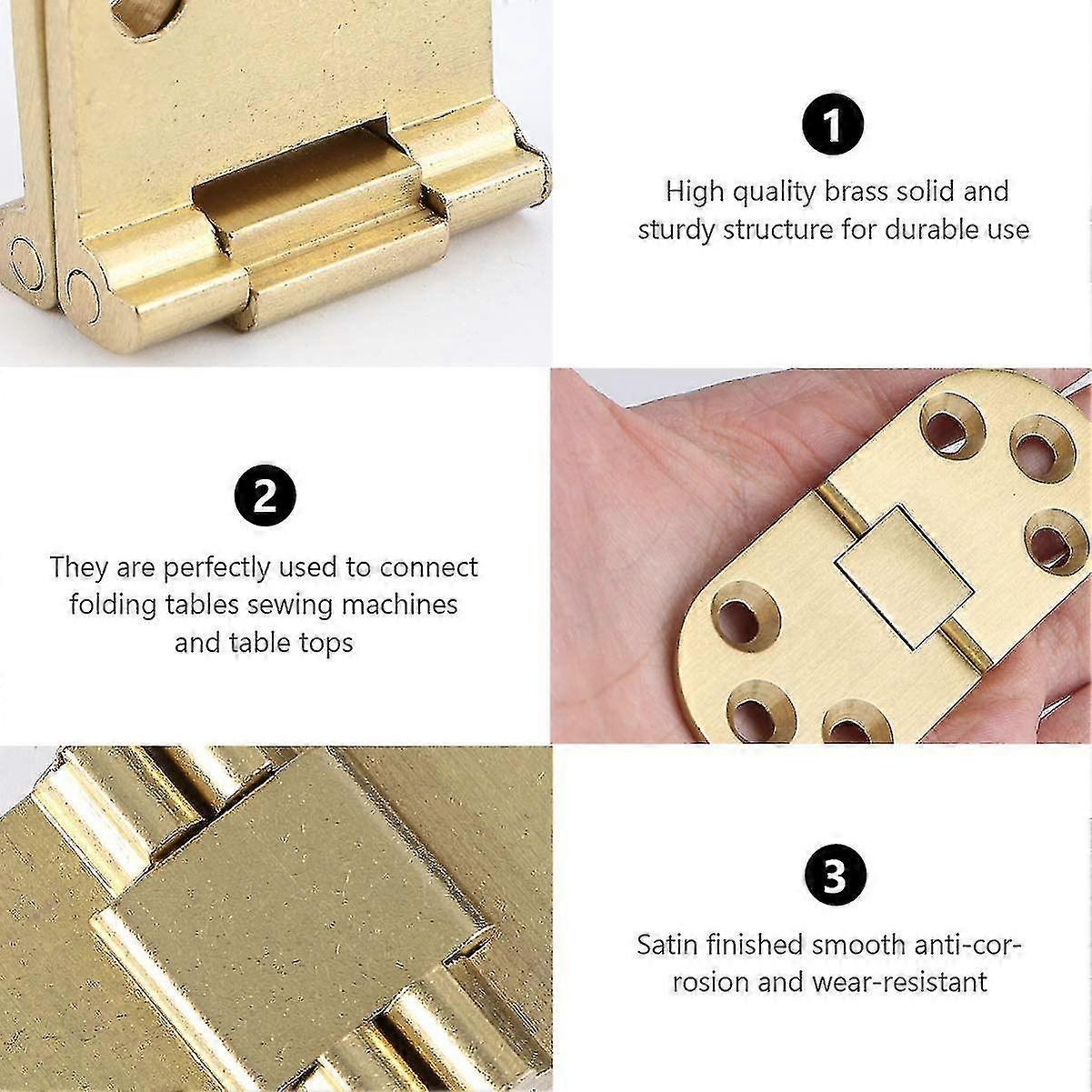 1

High quality brass solid and sturdy structure for durable use

2

They are perfectly used to connect folding tables sewing machines and table tops

3

Satin finished smooth anti-corrosion and wear-resistant