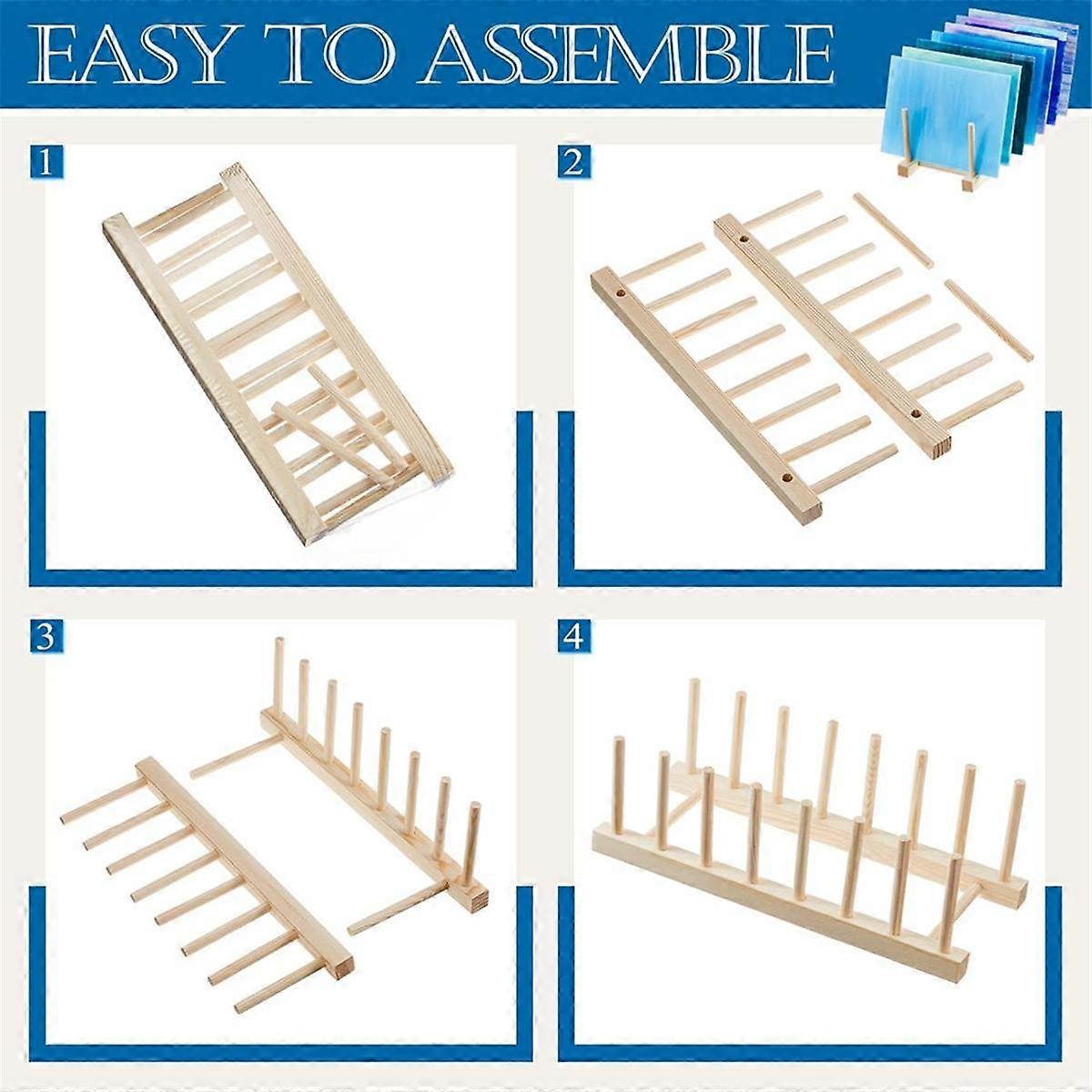 EASY TO ASSEMBLE

1

2

3

4