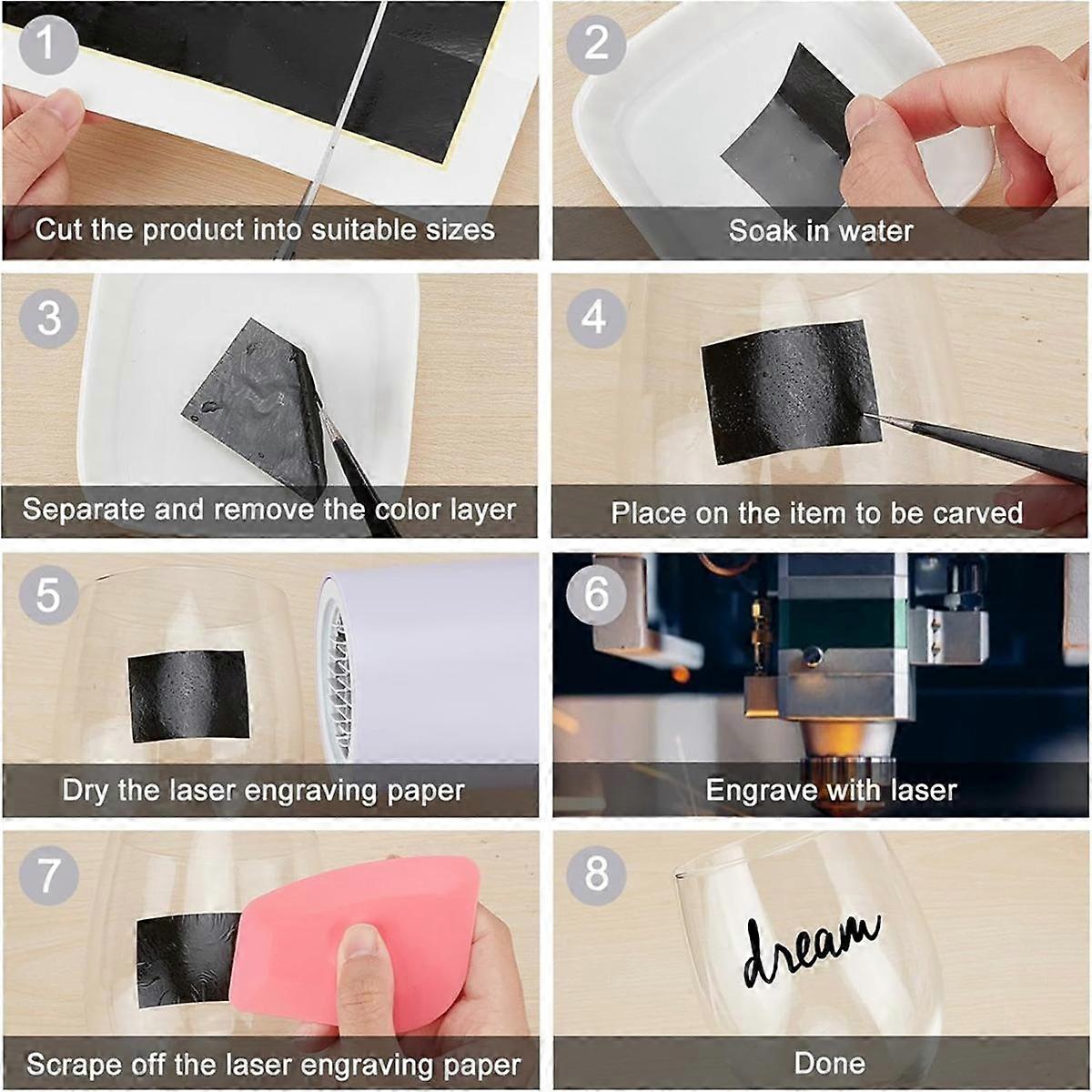 1
Cut the product into suitable sizes

2
Soak in water

3
Separate and remove the color layer

4
Place on the item to be carved

5
Dry the laser engraving paper

6
Engrave with laser

7
Scrape off the laser engraving paper

8
dream
Done