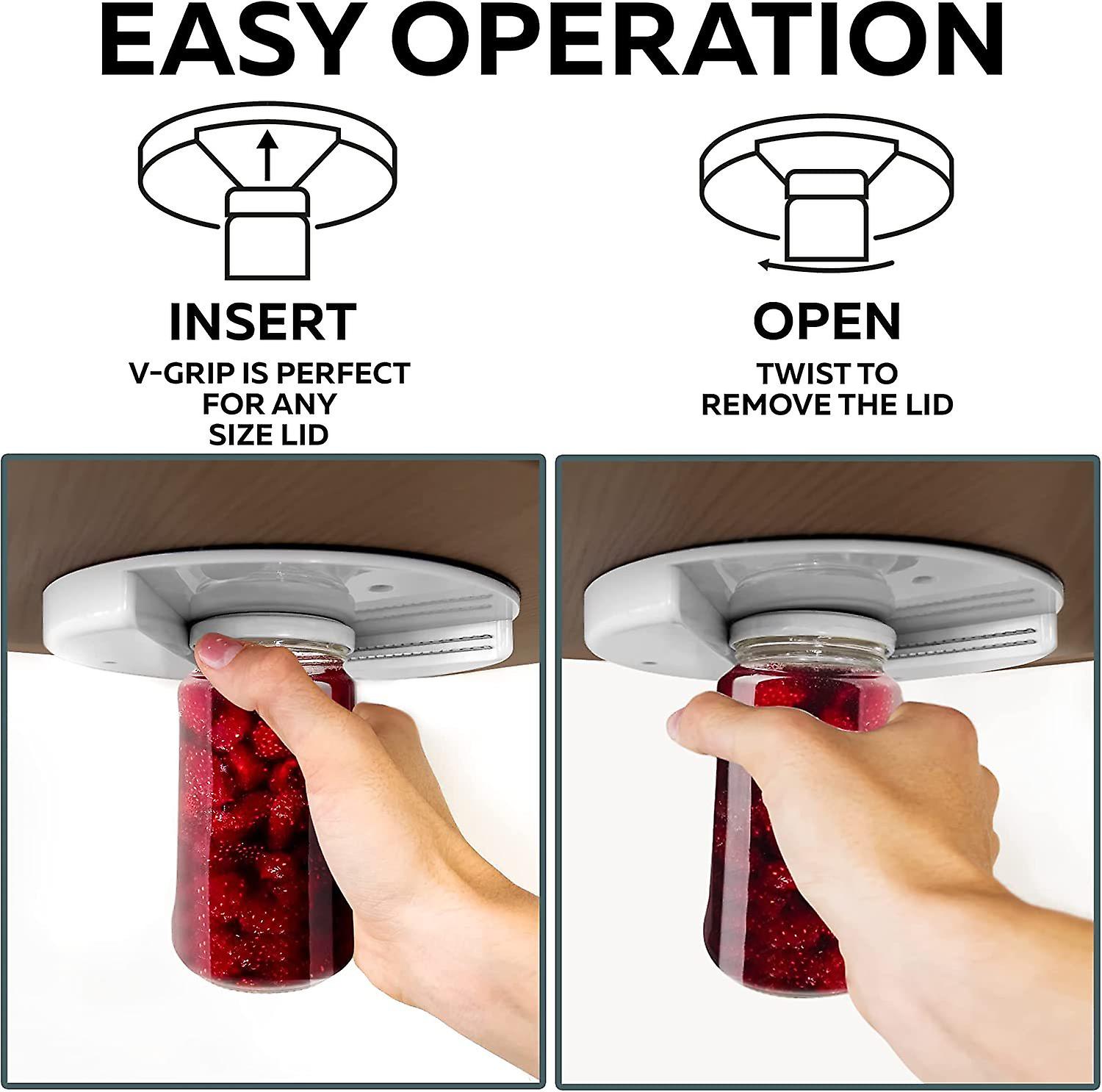 EASY OPERATION

INSERT
V-GRIP IS PERFECT FOR ANY SIZE LID

OPEN
TWIST TO REMOVE THE LID