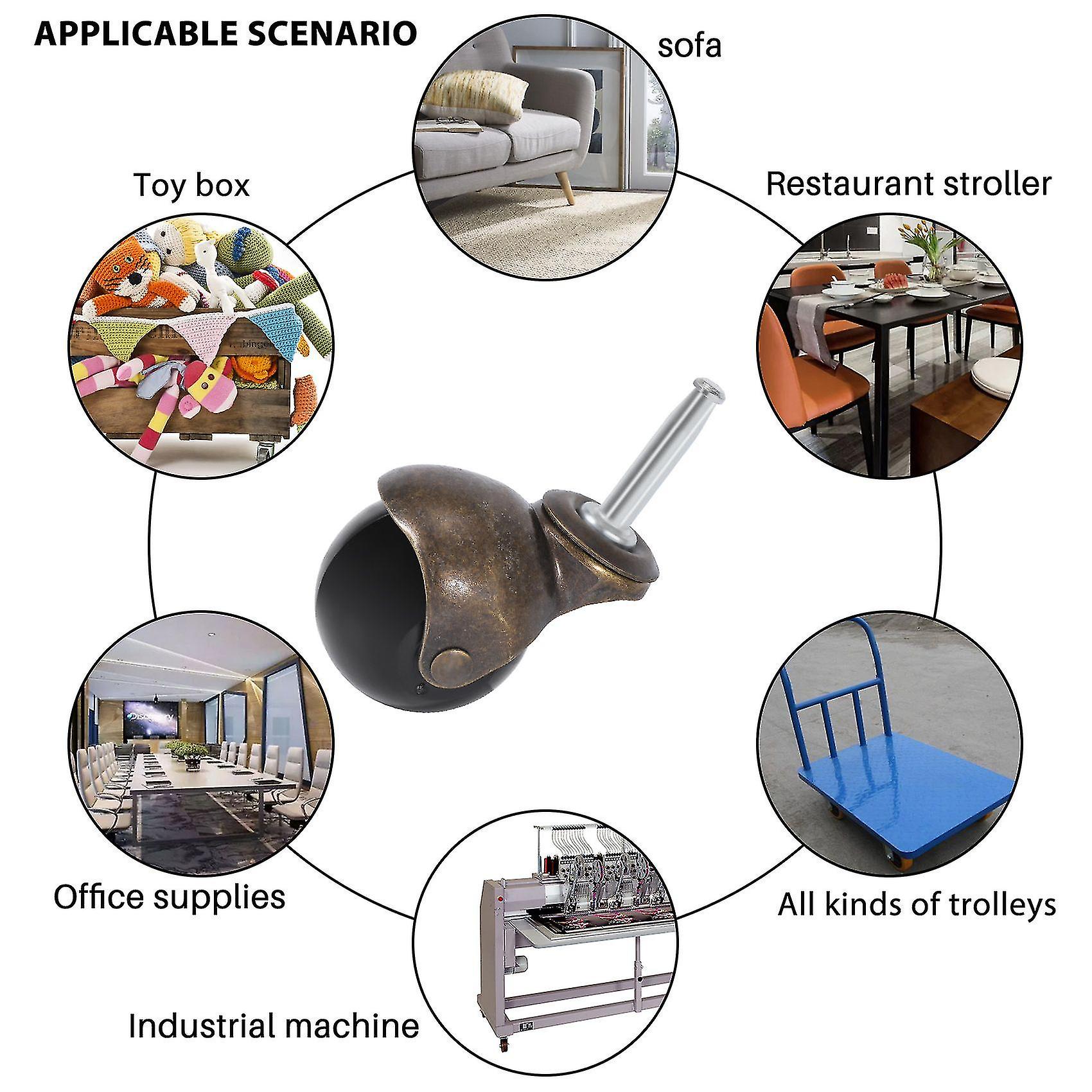 APPLICABLE SCENARIO

sofa

Toy box

Restaurant stroller

Office supplies

All kinds of trolleys

Industrial machine