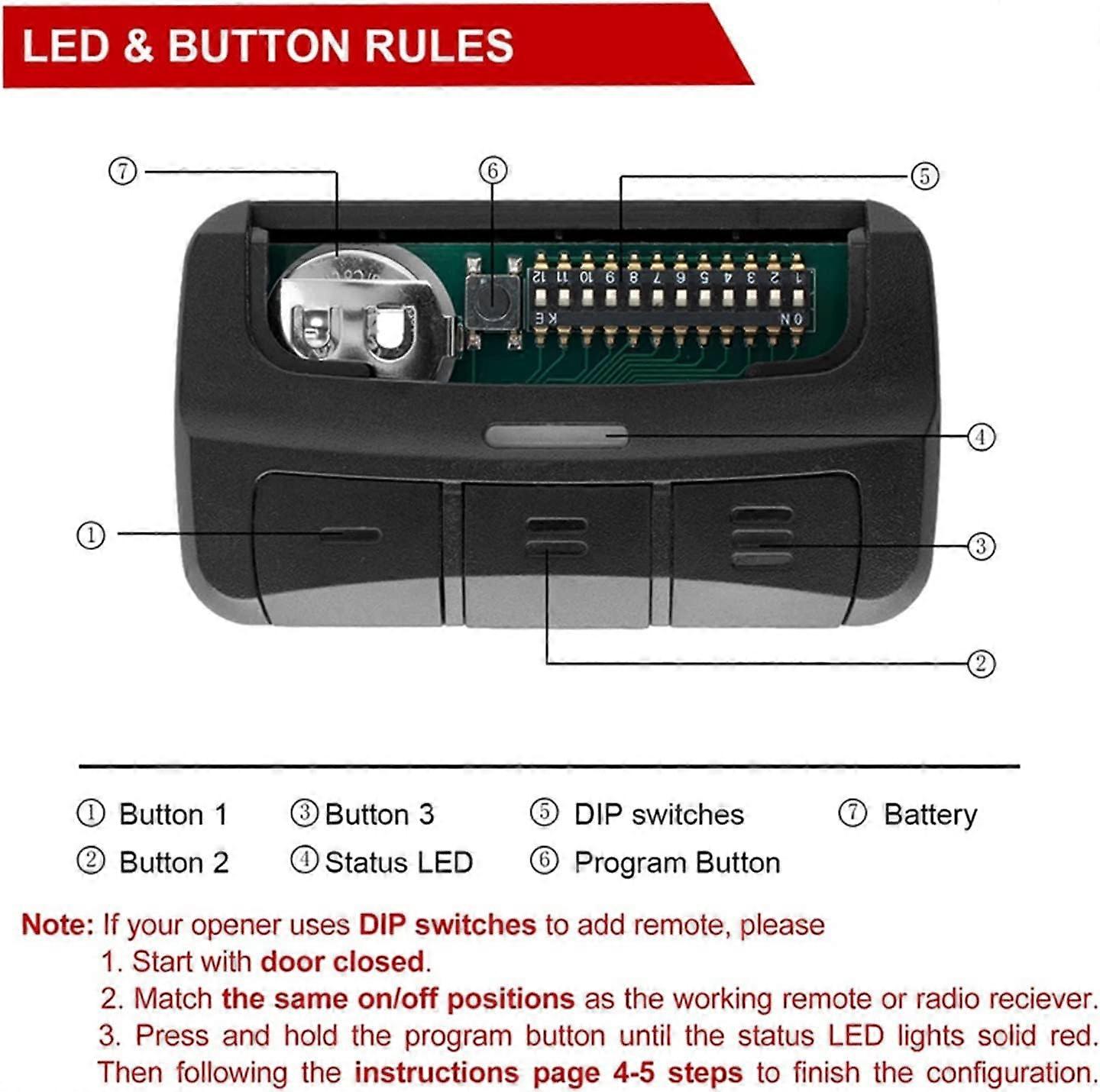 LED & BUTTON RULES

⑦ ⑥ ⑤

12 11 10 9 8 7 6 5 4 3 2 1

KE ON

④

①

③

②

① Button 1
② Button 2
③ Button 3
④ Status LED
⑤ DIP switches
⑥ Program Button
⑦ Battery

Note: If your opener uses DIP switches to add remote, please
1. Start with door closed.
2. Match the same on/off positions as the working remote or radio reciever.
3. Press and hold the program button until the status LED lights solid red. Then following the instructions page 4-5 steps to finish the configuration.