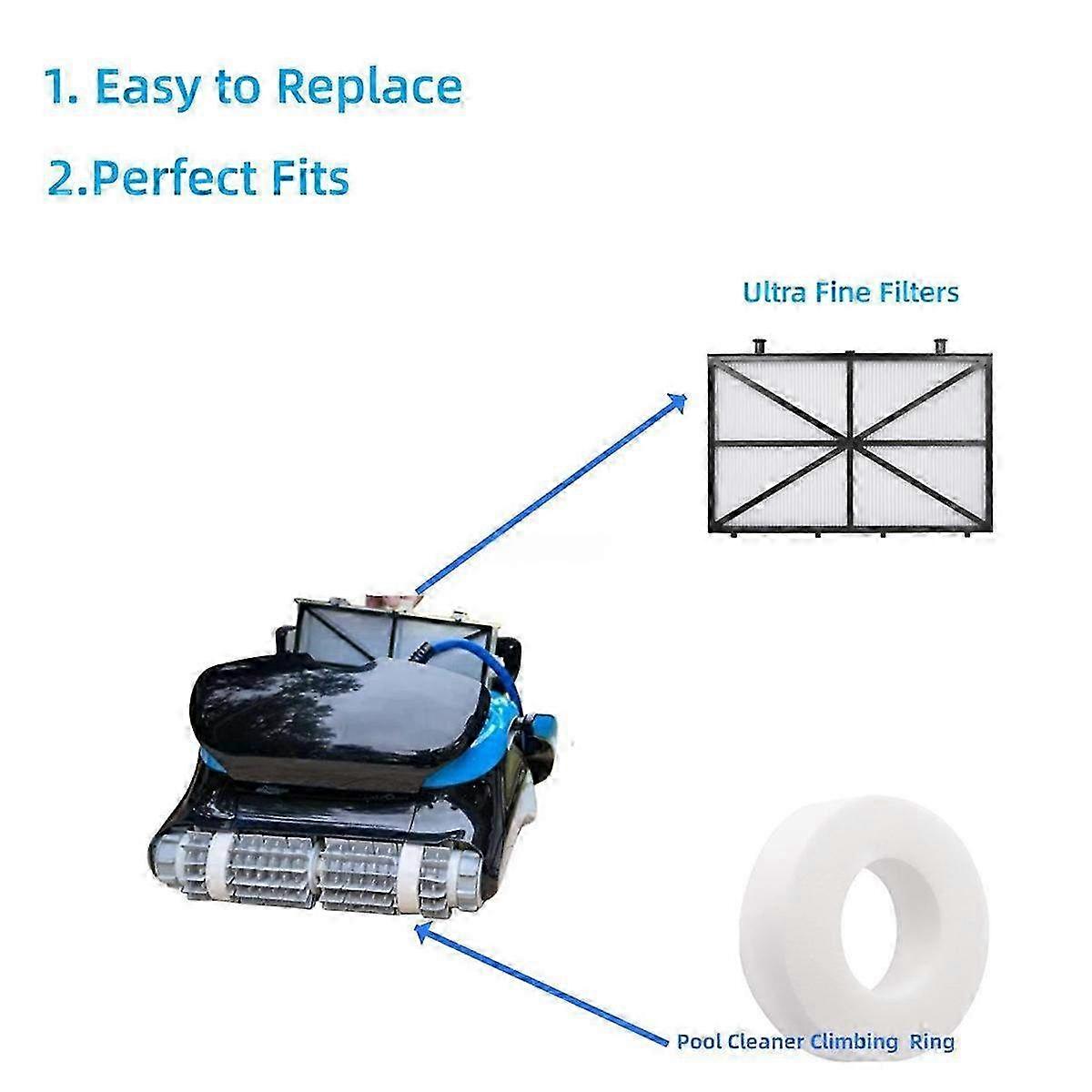 1. Easy to Replace

2.Perfect Fits

Ultra Fine Filters

Pool Cleaner Climbing Ring