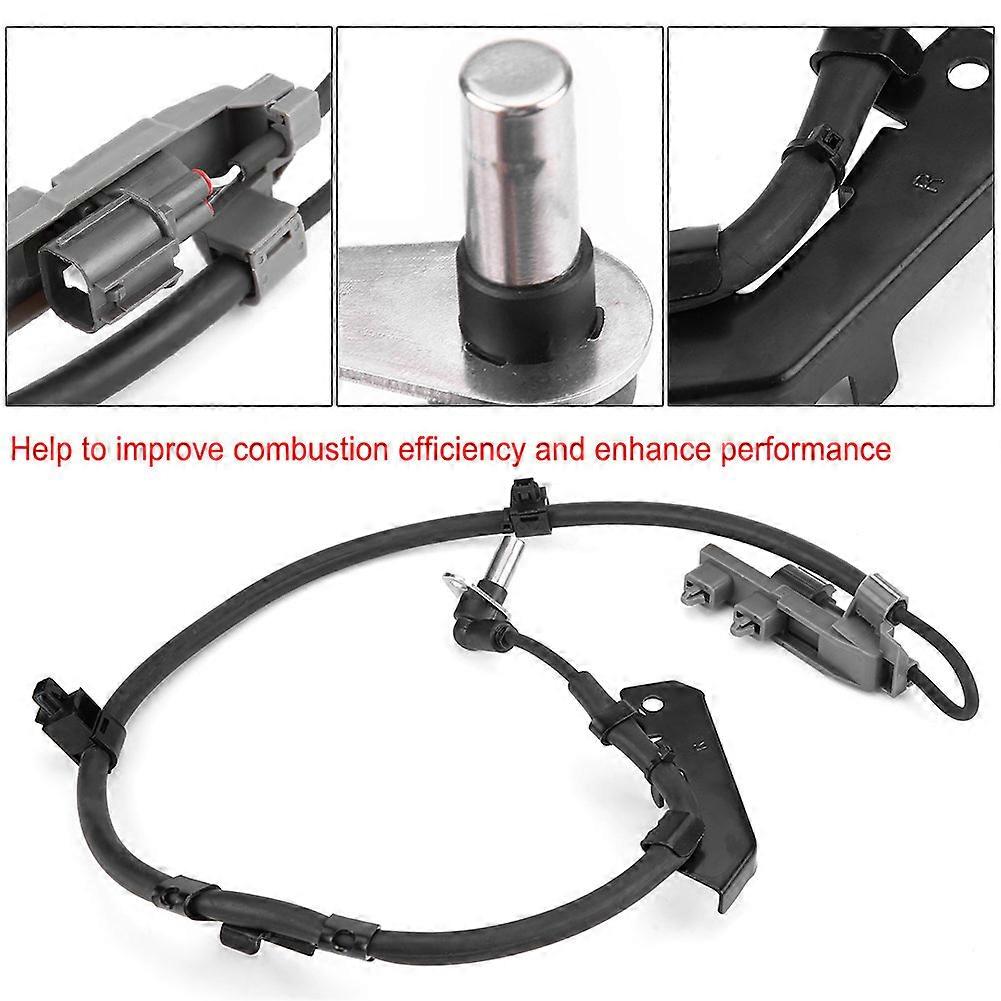 Help to improve combustion efficiency and enhance performance