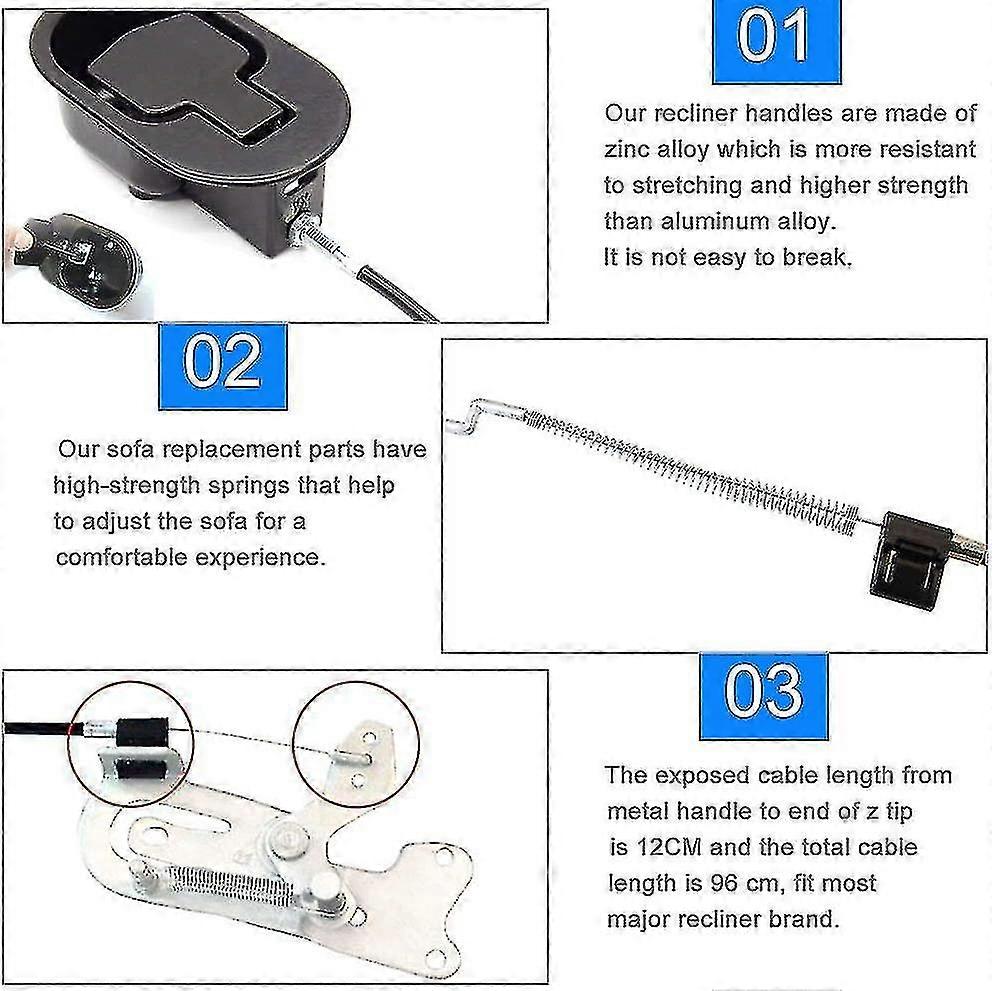 01

Our recliner handles are made of zinc alloy which is more resistant to stretching and higher strength than aluminum alloy.
It is not easy to break.

02

Our sofa replacement parts have high-strength springs that help to adjust the sofa for a comfortable experience.

03

The exposed cable length from metal handle to end of z tip is 12CM and the total cable length is 96 cm, fit most major recliner brand.