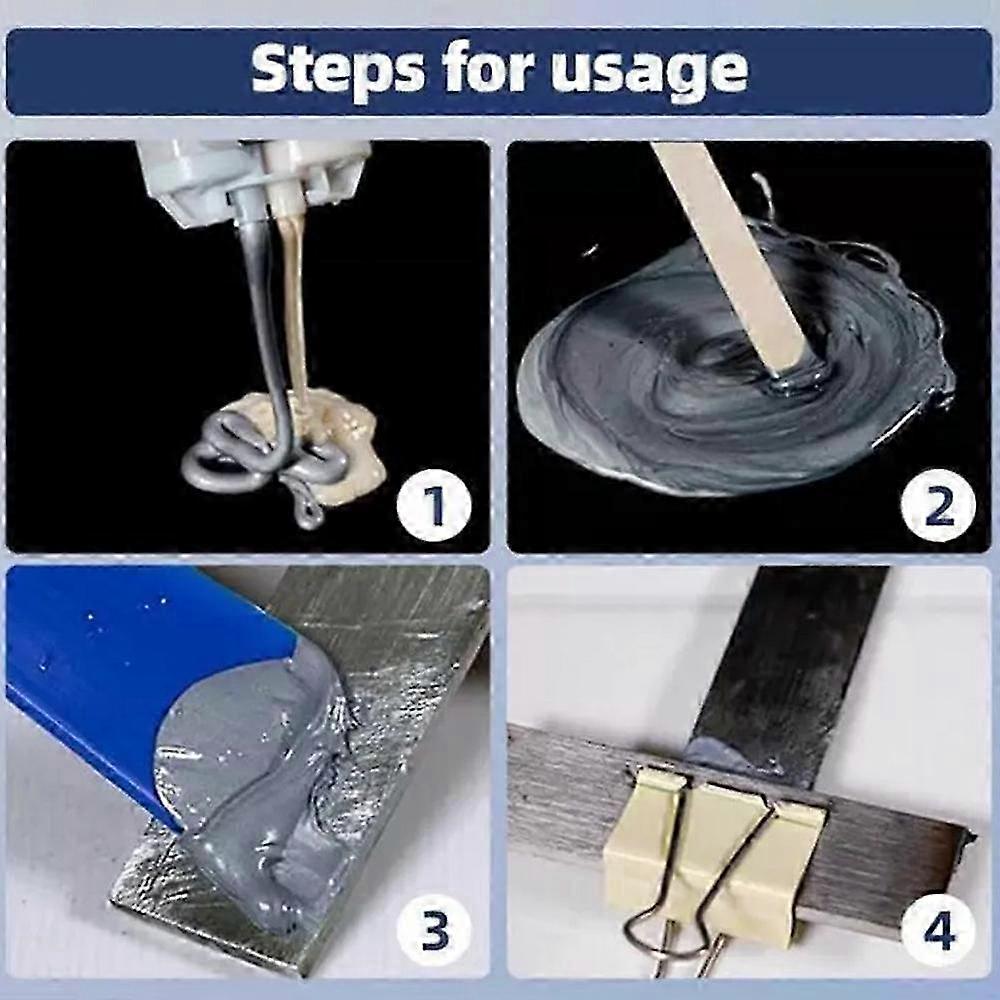 Steps for usage

1

2

3

4