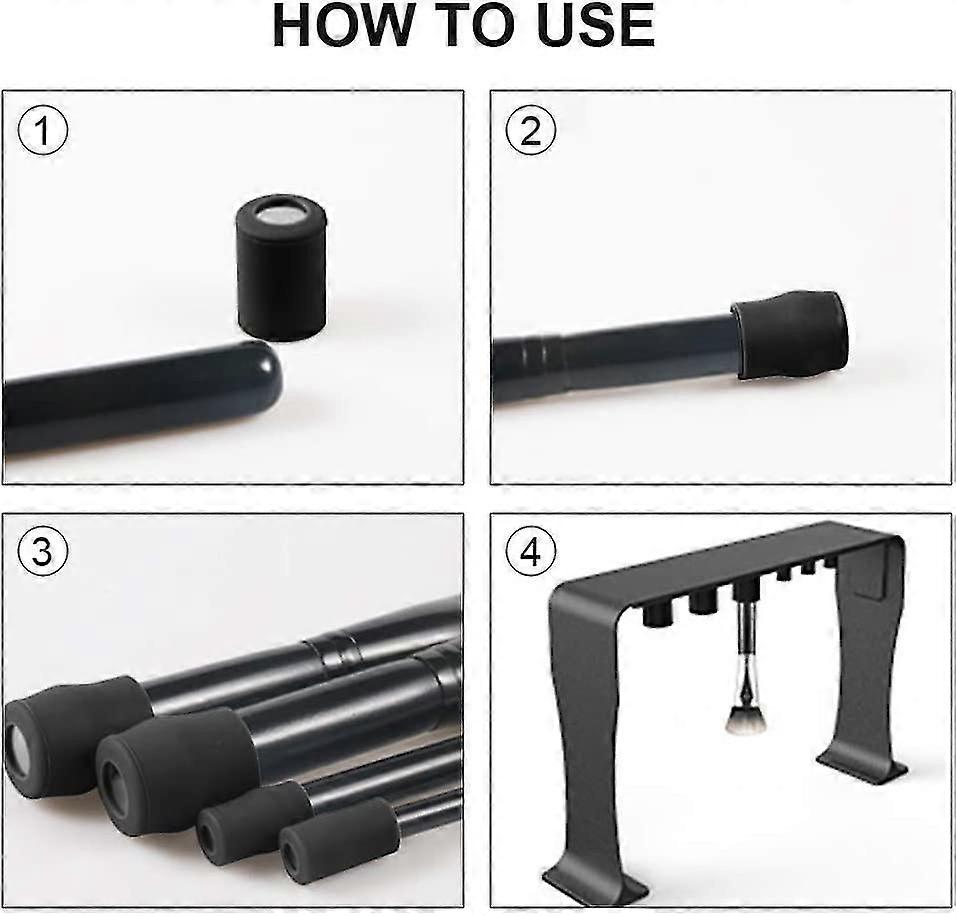 HOW TO USE

①

②

③

④