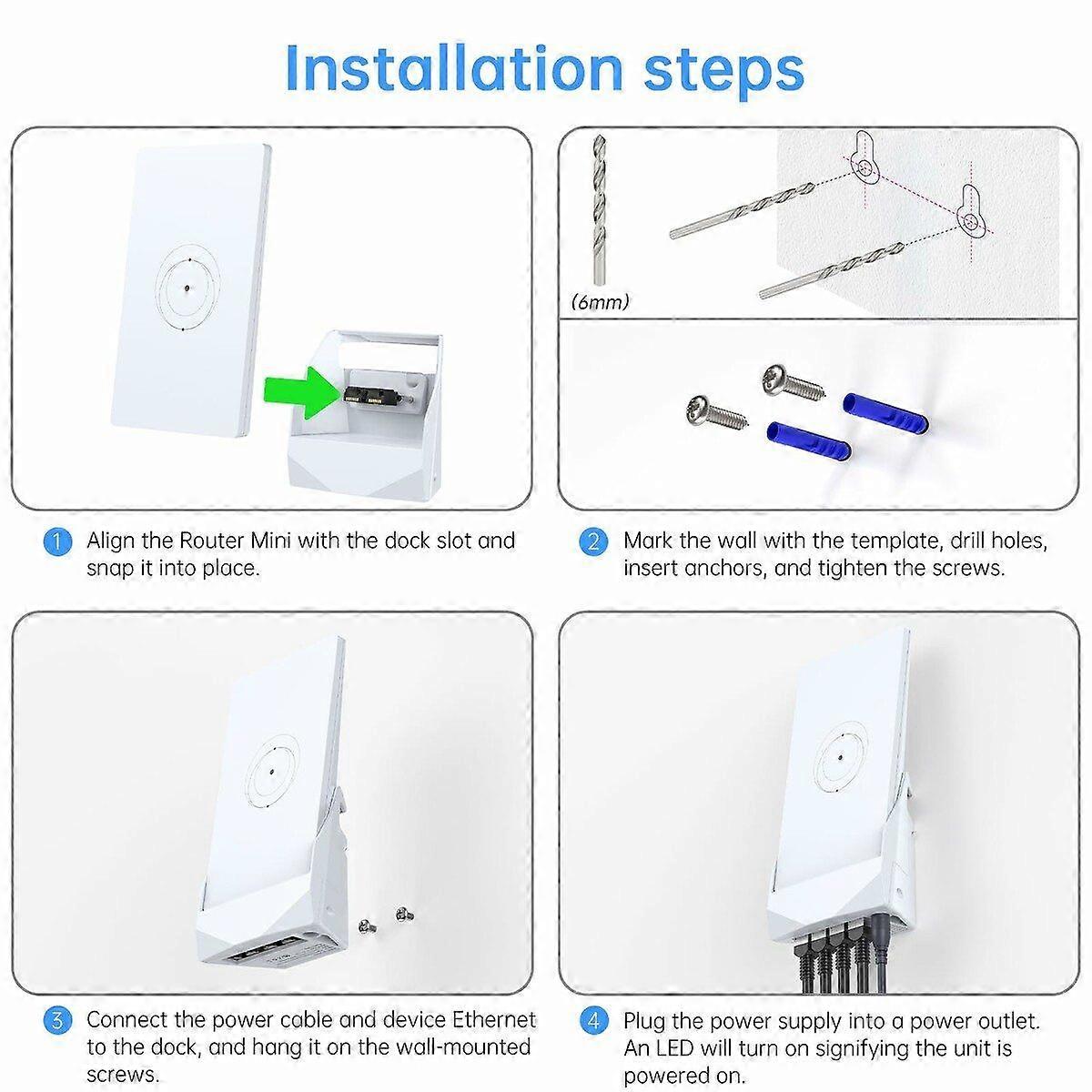 Installation steps

(6mm)

1 Align the Router Mini with the dock slot and snap it into place.

2 Mark the wall with the template, drill holes, insert anchors, and tighten the screws.

3 Connect the power cable and device Ethernet to the dock, and hang it on the wall-mounted screws.

4 Plug the power supply into a power outlet. An LED will turn on signifying the unit is powered on.