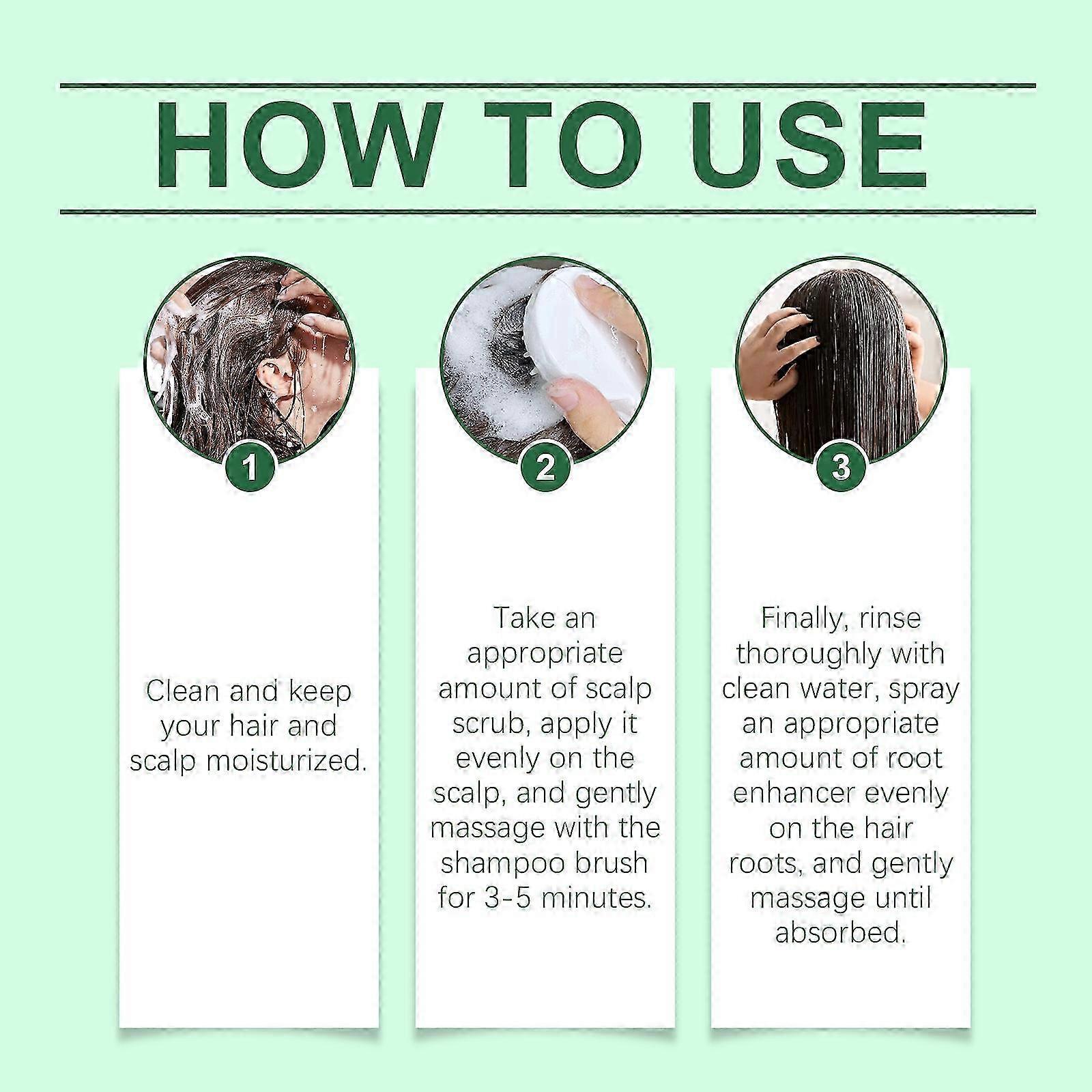 HOW TO USE

1

Clean and keep your hair and scalp moisturized.

2

Take an appropriate amount of scalp scrub, apply it evenly on the scalp, and gently massage with the shampoo brush for 3-5 minutes.

3

Finally, rinse thoroughly with clean water, spray an appropriate amount of root enhancer evenly on the hair roots, and gently massage until absorbed.