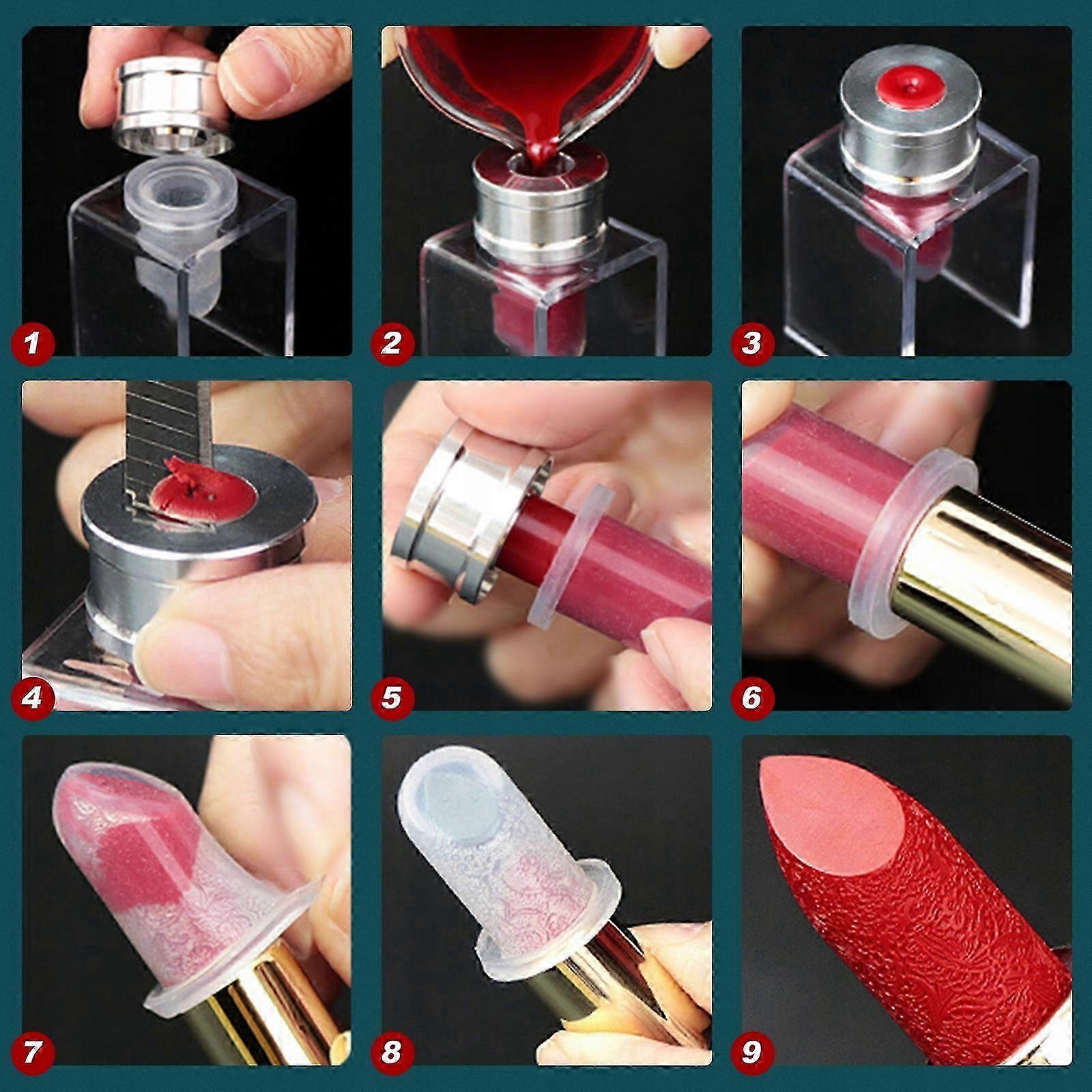 1
2
3
4
5
6
7
8
9