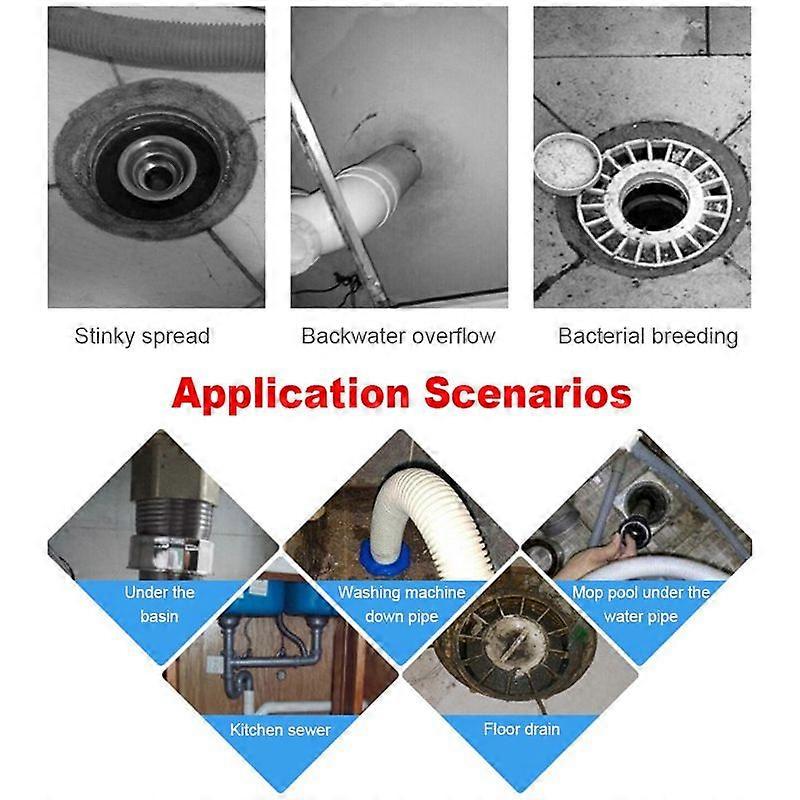 Stinky spread

Backwater overflow

Bacterial breeding

Application Scenarios

Under the basin

Washing machine down pipe

Mop pool under the water pipe

Kitchen sewer

Floor drain