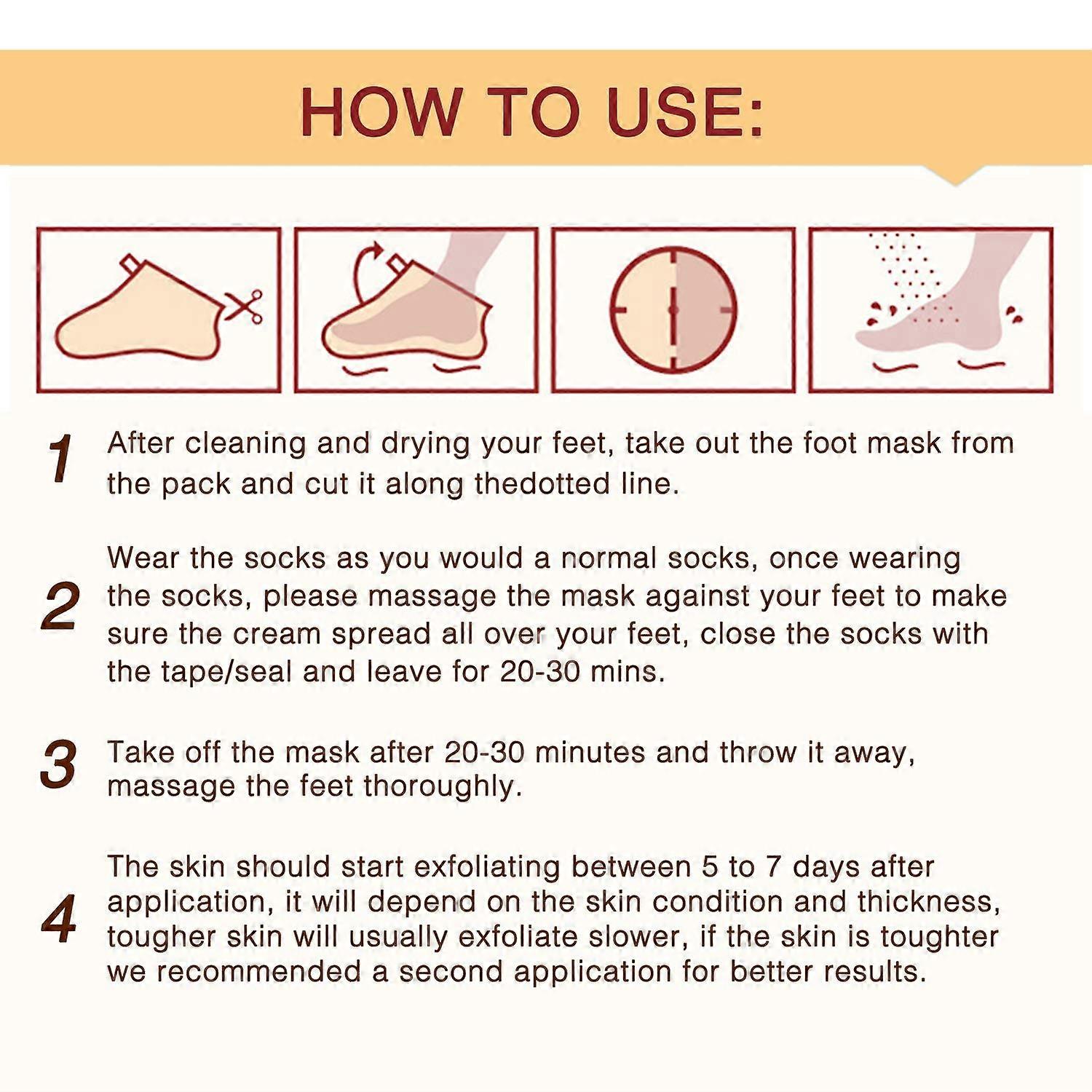 HOW TO USE:

1 After cleaning and drying your feet, take out the foot mask from the pack and cut it along thedotted line.

2 Wear the socks as you would a normal socks, once wearing the socks, please massage the mask against your feet to make sure the cream spread all over your feet, close the socks with the tape/seal and leave for 20-30 mins.

3 Take off the mask after 20-30 minutes and throw it away, massage the feet thoroughly.

4 The skin should start exfoliating between 5 to 7 days after application, it will depend on the skin condition and thickness, tougher skin will usually exfoliate slower, if the skin is toughter we recommended a second application for better results.