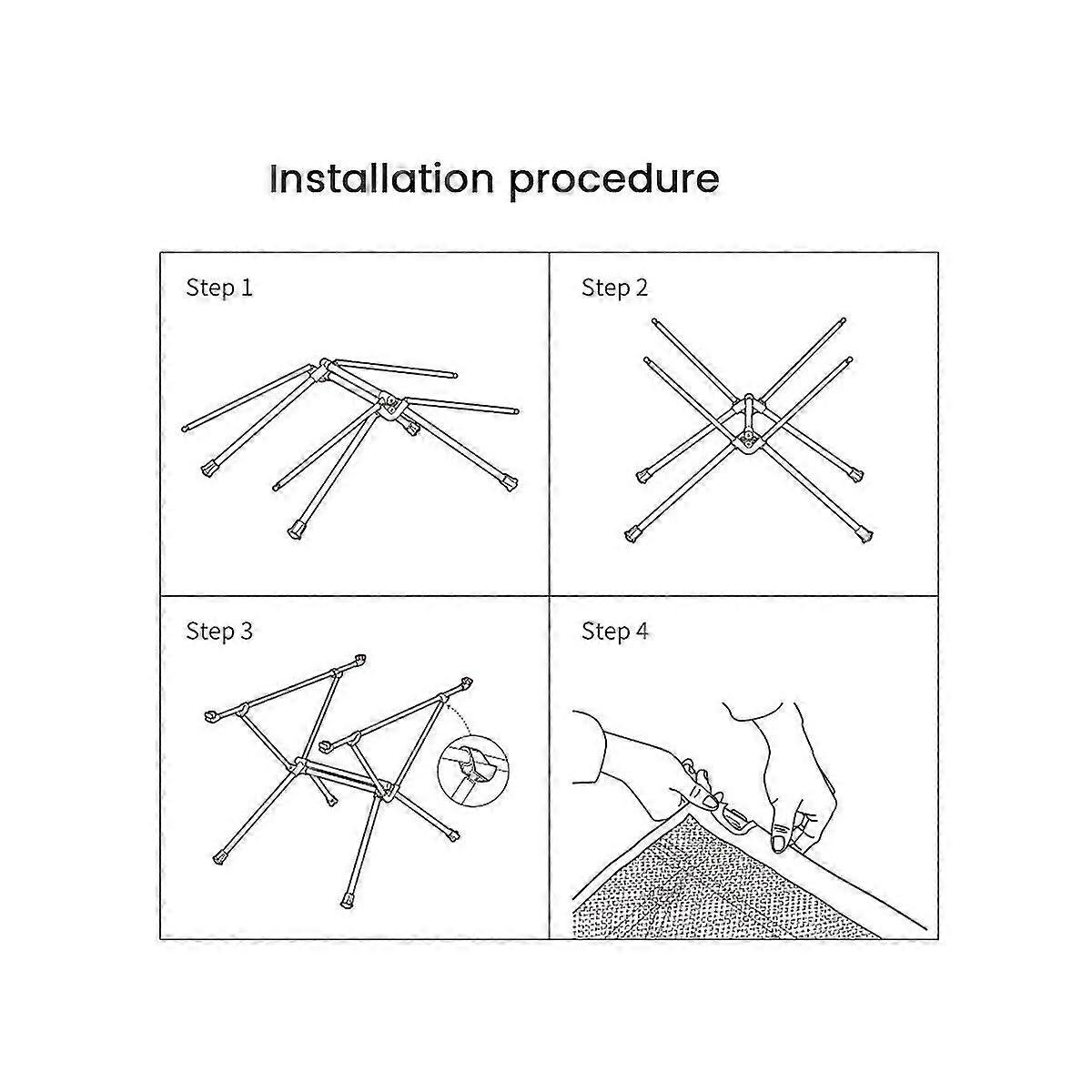 Installation procedure

Step 1

Step 2

Step 3

Step 4