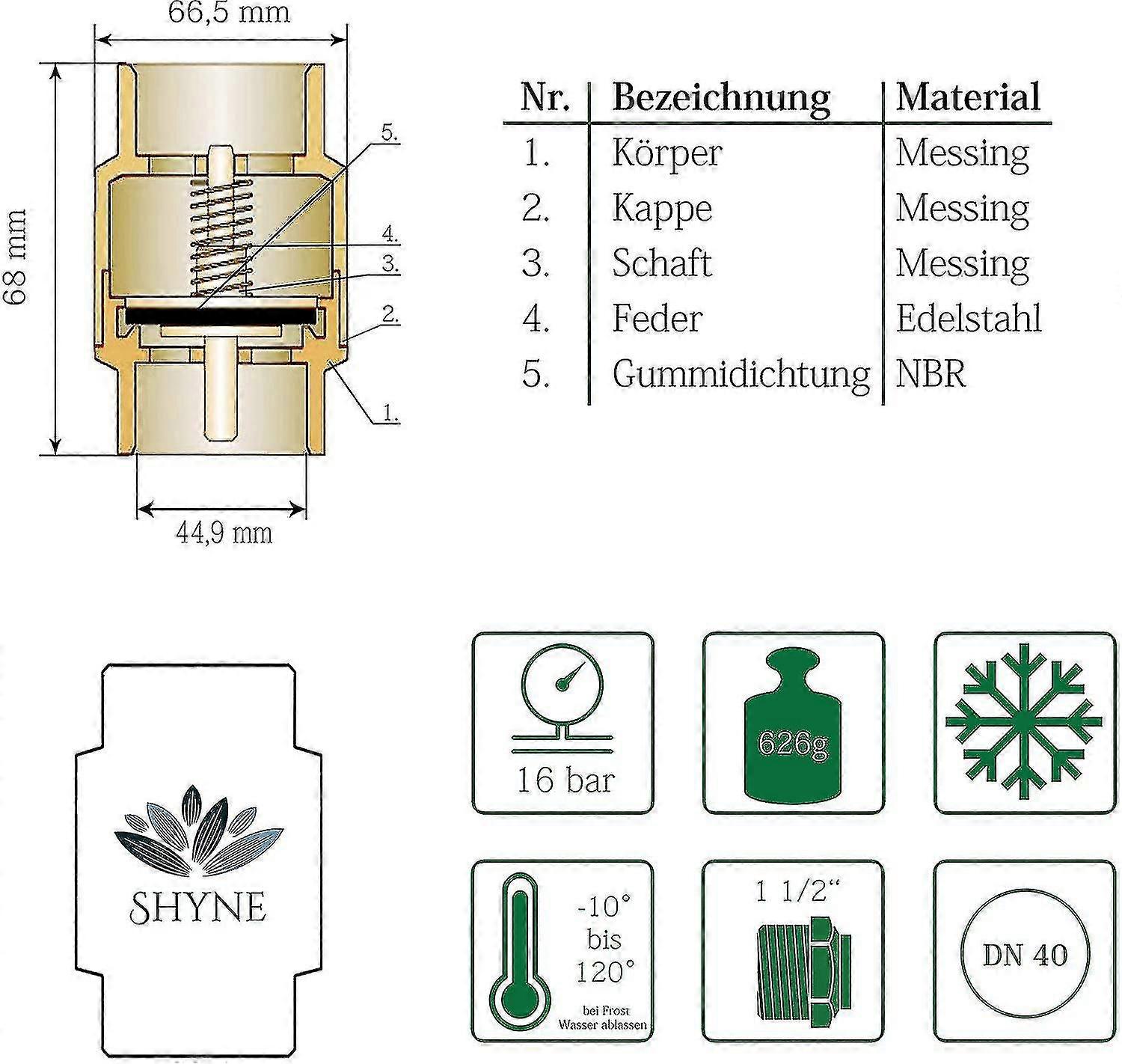 66,5 mm

68 mm

5.
4.
3.
2.
1.

44,9 mm

| Nr. | Bezeichnung | Material |
|---|---|---|
| 1. | Körper | Messing |
| 2. | Kappe | Messing |
| 3. | Schaft | Messing |
| 4. | Feder | Edelstahl |
| 5. | Gummidichtung | NBR |

SHYNE

16 bar

626g

-10° bis 120°

bei Frost Wasser ablassen

1 1/2"

DN 40