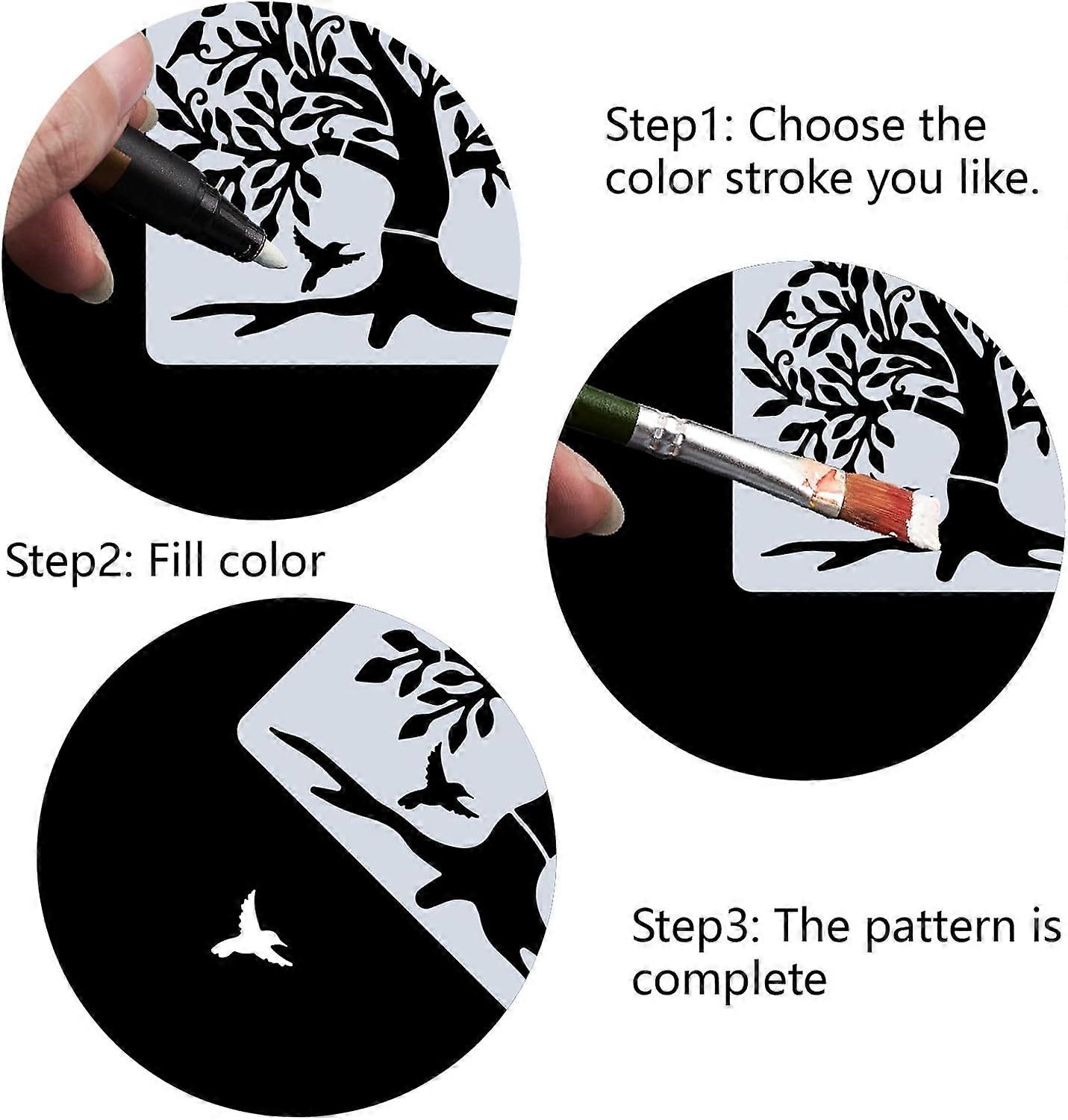 Step1: Choose the color stroke you like.

Step2: Fill color

Step3: The pattern is complete