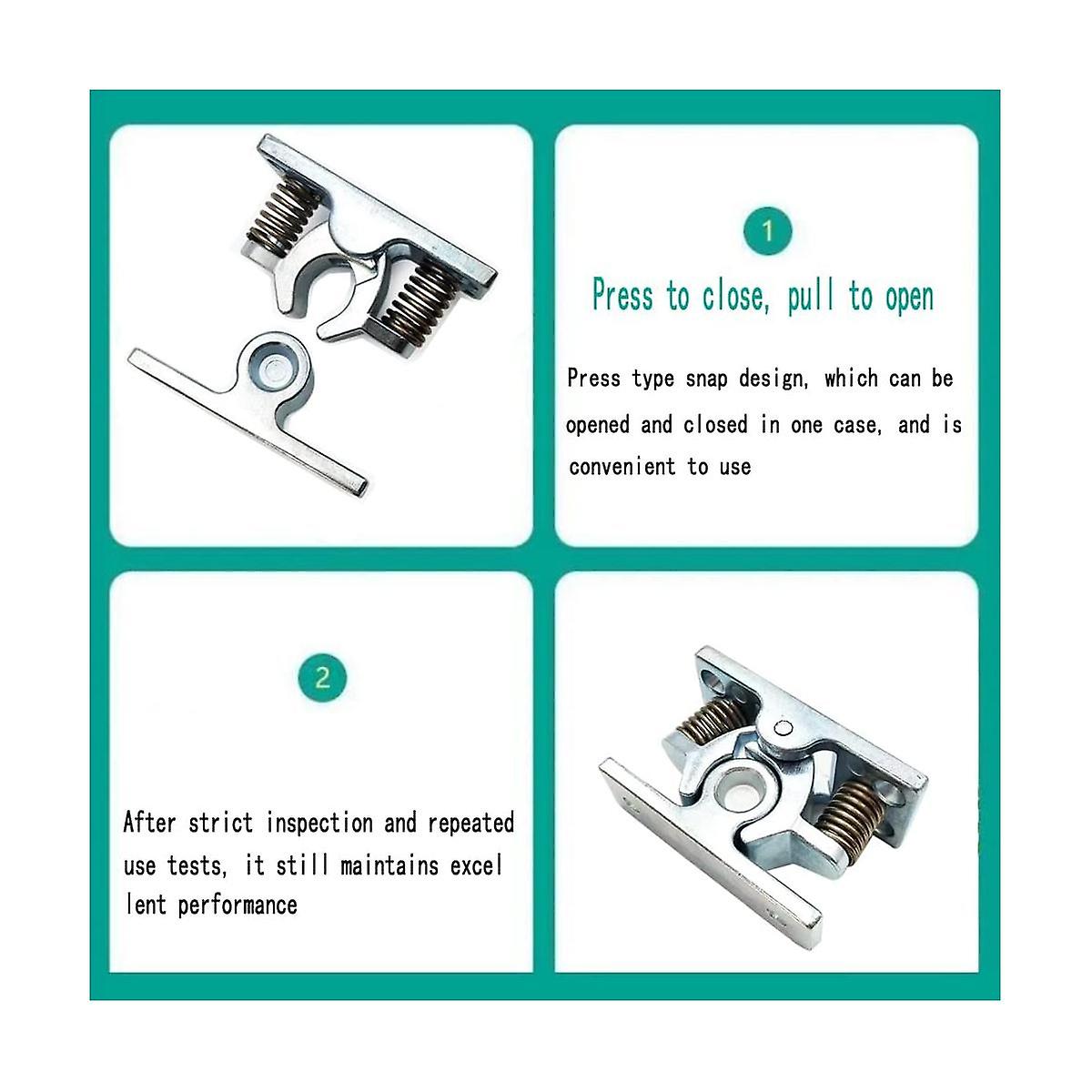 1

Press to close, pull to open

Press type snap design, which can be opened and closed in one case, and is convenient to use

2

After strict inspection and repeated use tests, it still maintains excel lent performance