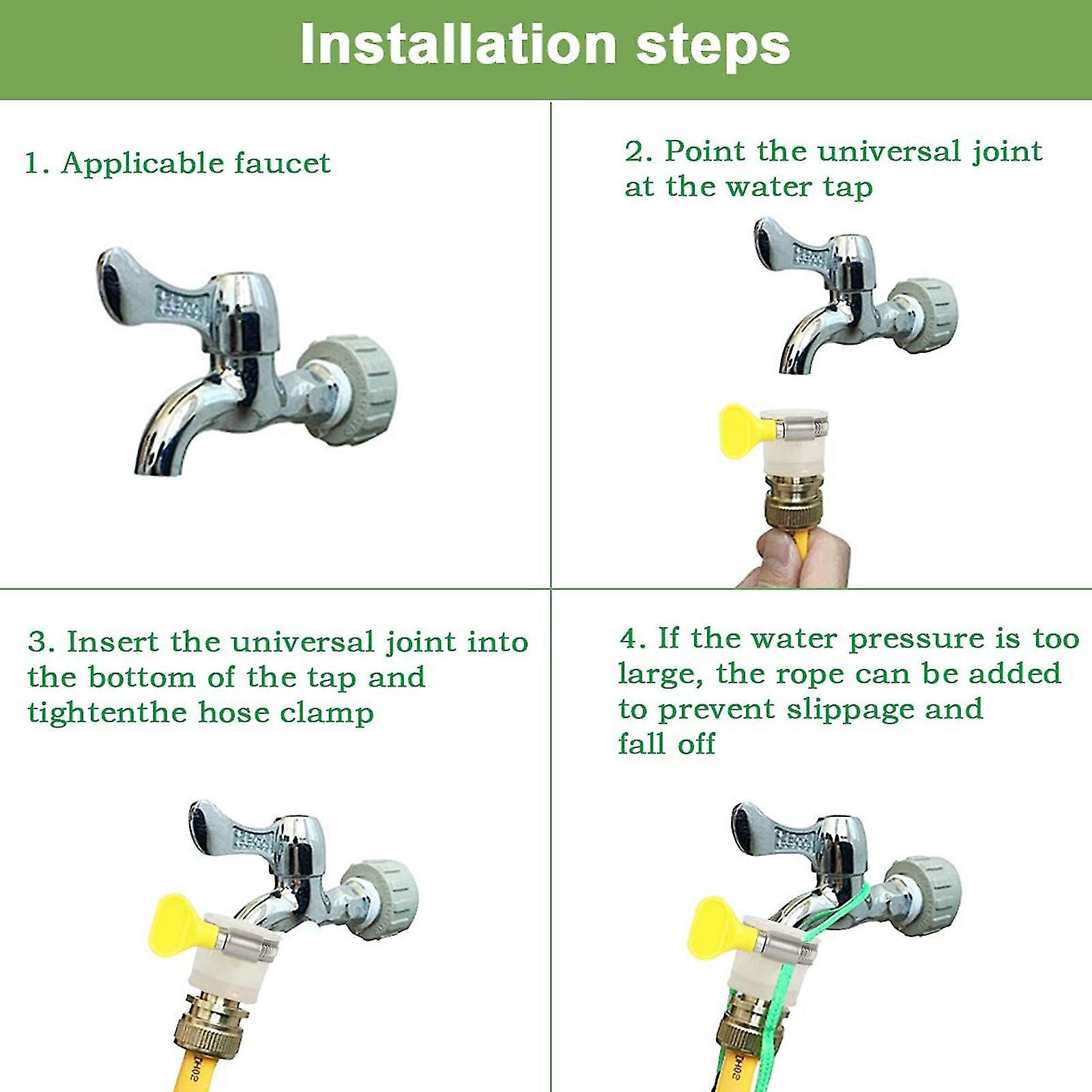 Installation steps

1. Applicable faucet

2. Point the universal joint at the water tap

3. Insert the universal joint into the bottom of the tap and tightenthe hose clamp

4. If the water pressure is too large, the rope can be added to prevent slippage and fall off