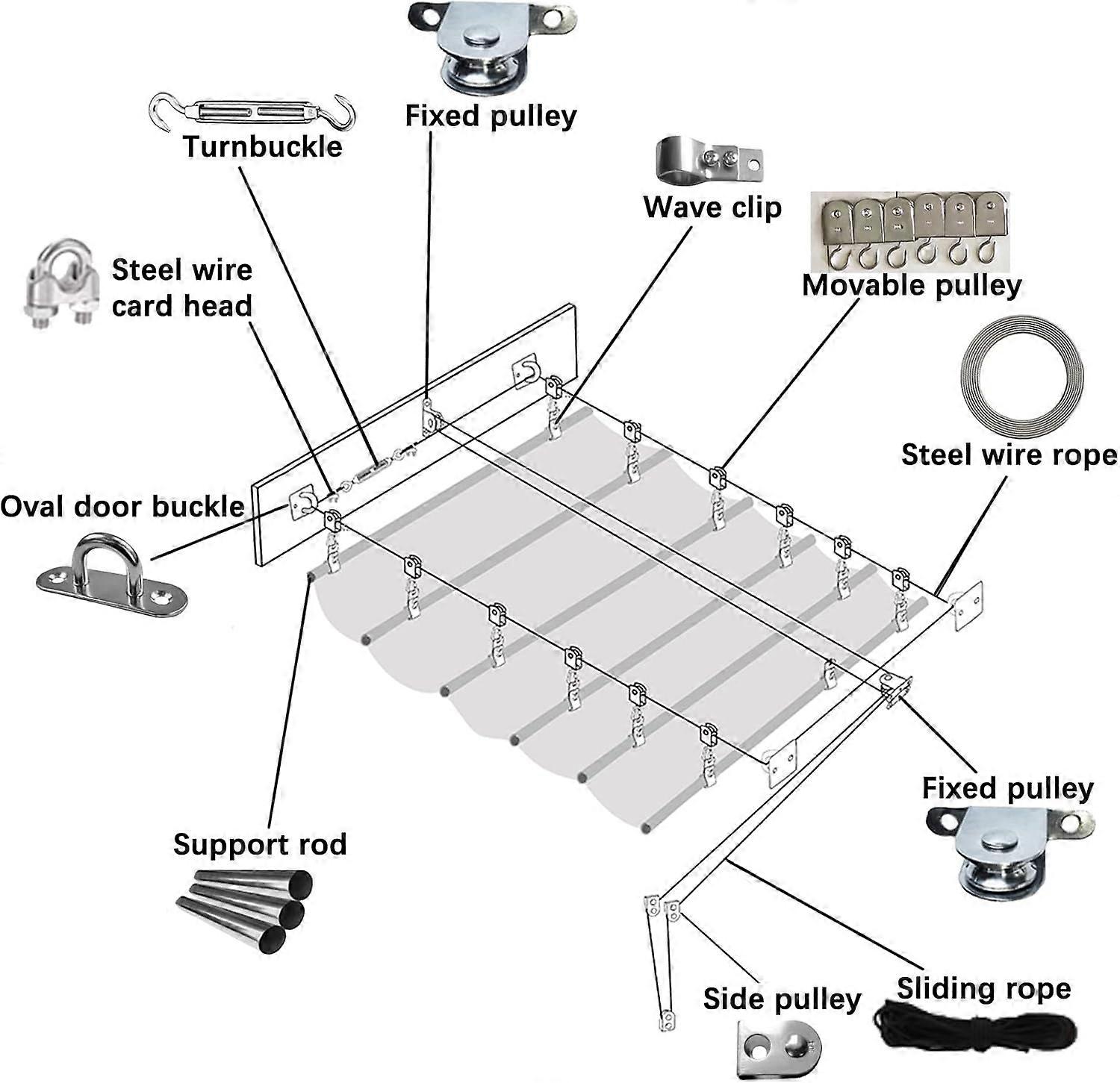 Fixed pulley

Turnbuckle

Wave clip

Steel wire card head

Movable pulley

Steel wire rope

Oval door buckle

Fixed pulley

Support rod

Side pulley

Sliding rope