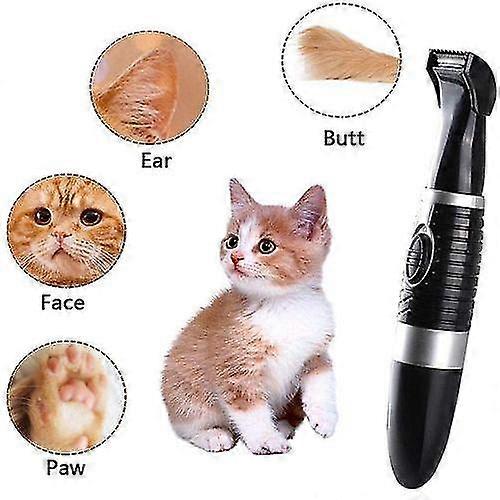 Ear

Butt

Face

Paw