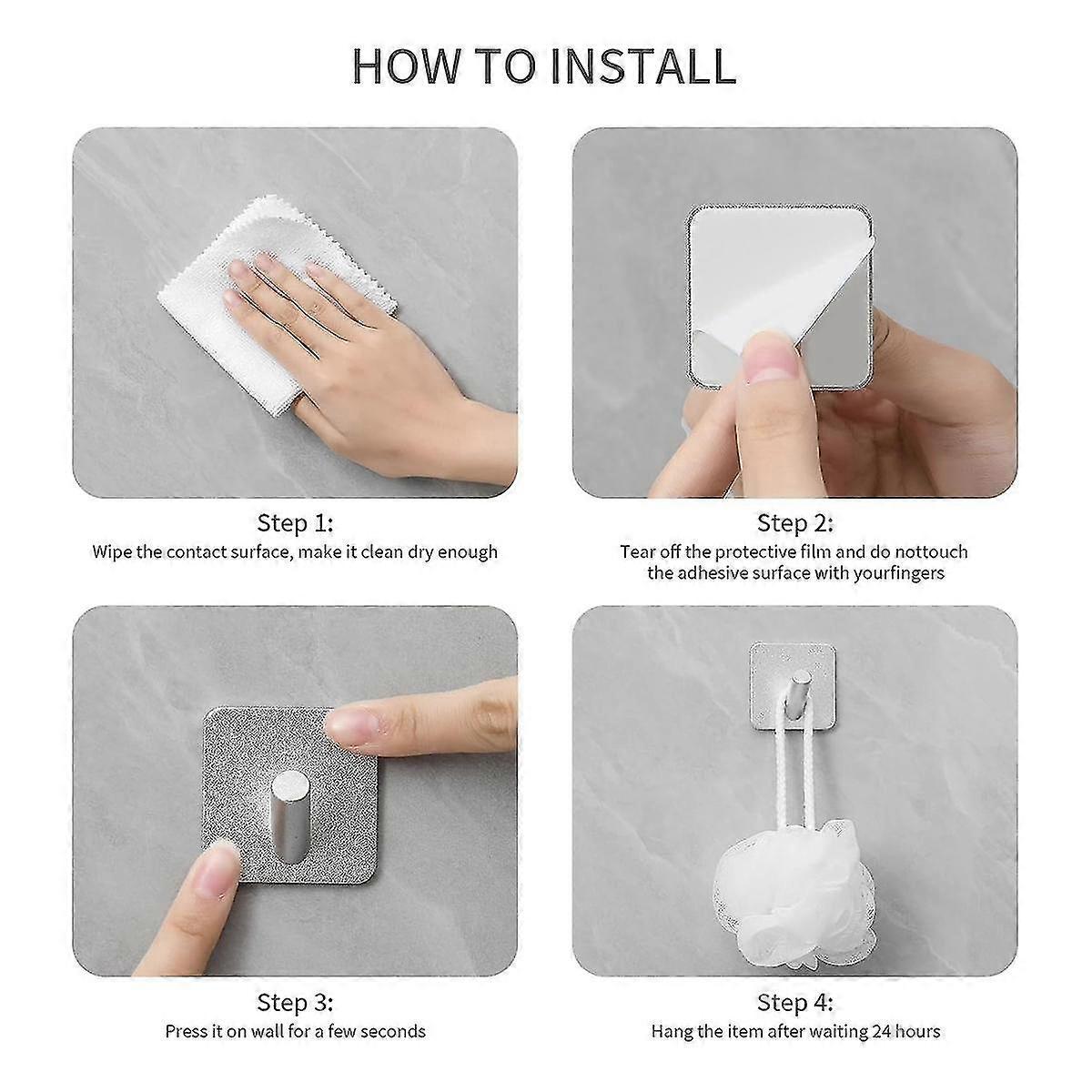 HOW TO INSTALL

Step 1:
Wipe the contact surface, make it clean dry enough

Step 2:
Tear off the protective film and do nottouch the adhesive surface with yourfingers

Step 3:
Press it on wall for a few seconds

Step 4:
Hang the item after waiting 24 hours