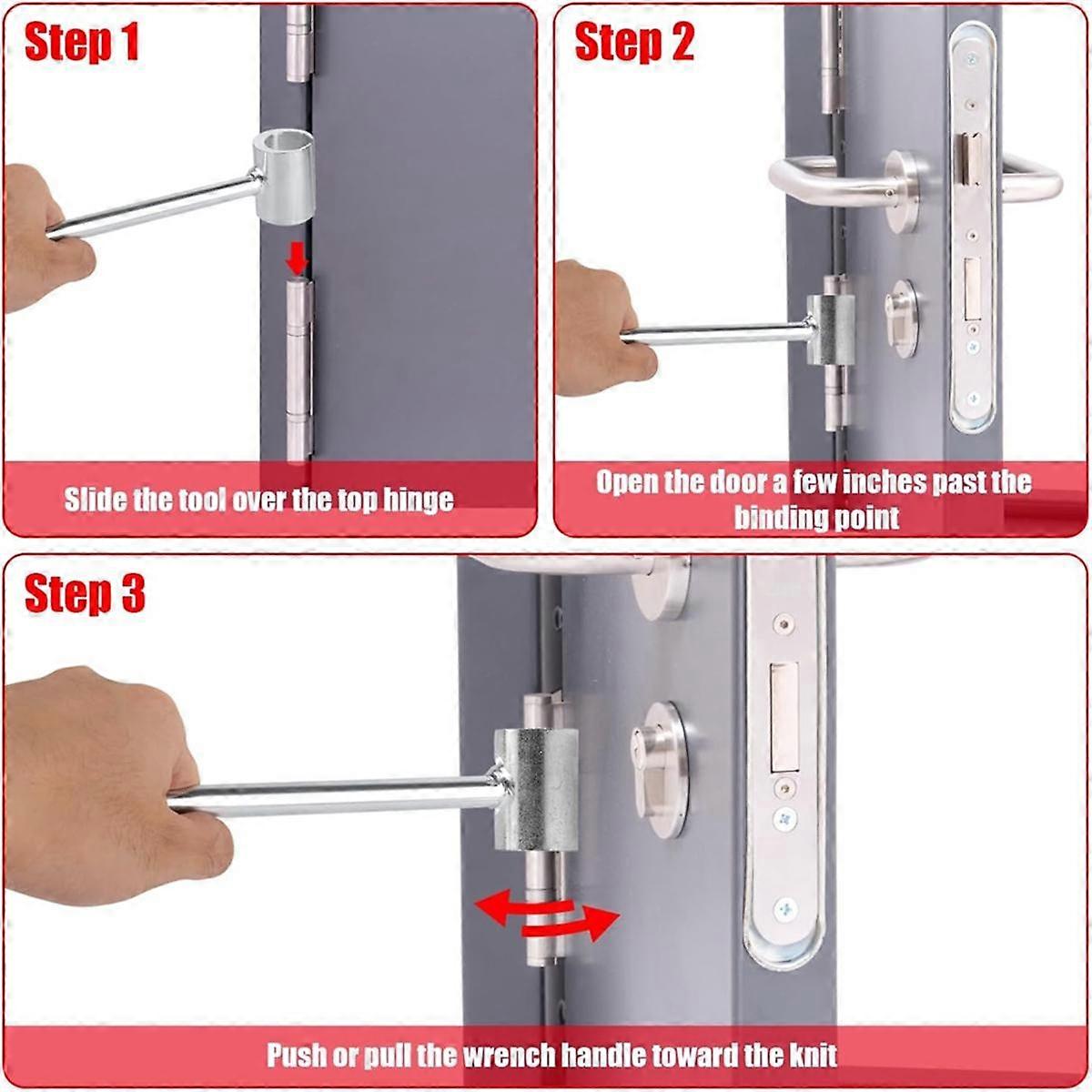 Step 1

Slide the tool over the top hinge

Step 2

Open the door a few inches past the binding point

Step 3

Push or pull the wrench handle toward the knit