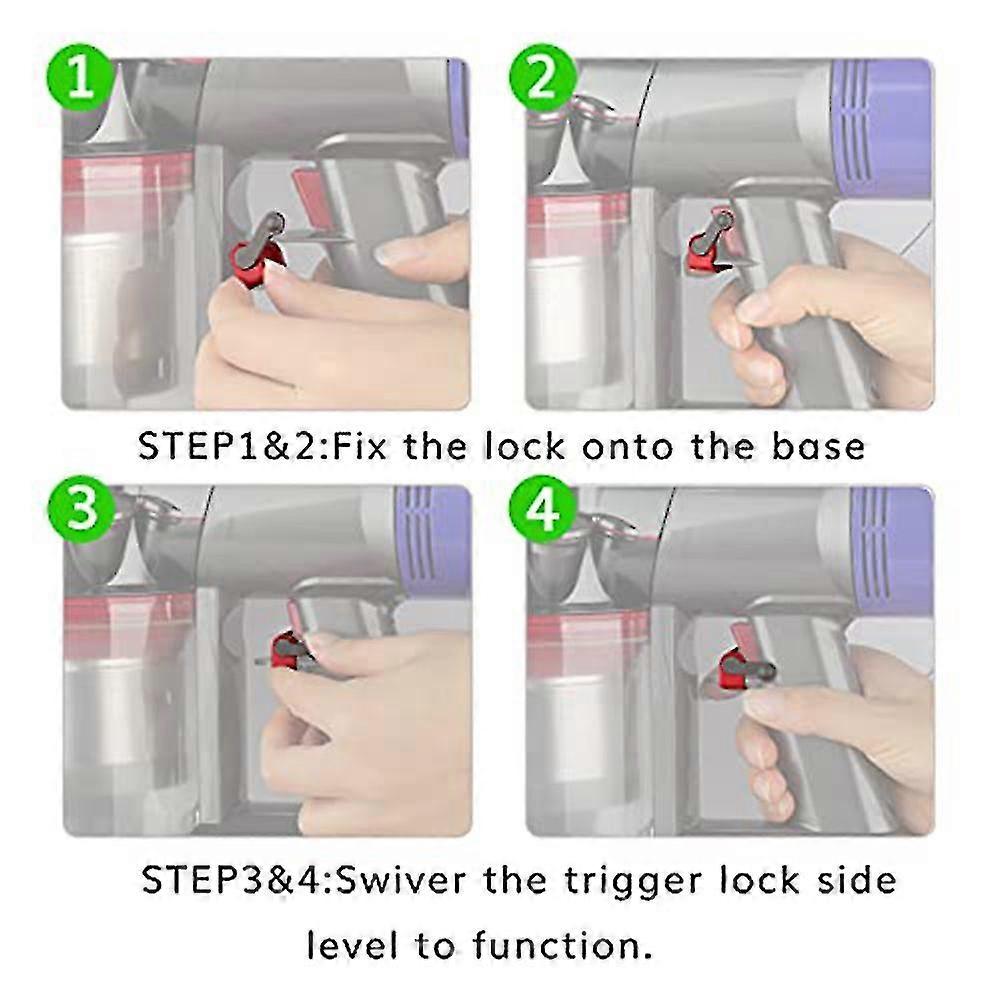 1

2

STEP1&2:Fix the lock onto the base

3

4

STEP3&4:Swiver the trigger lock side level to function.