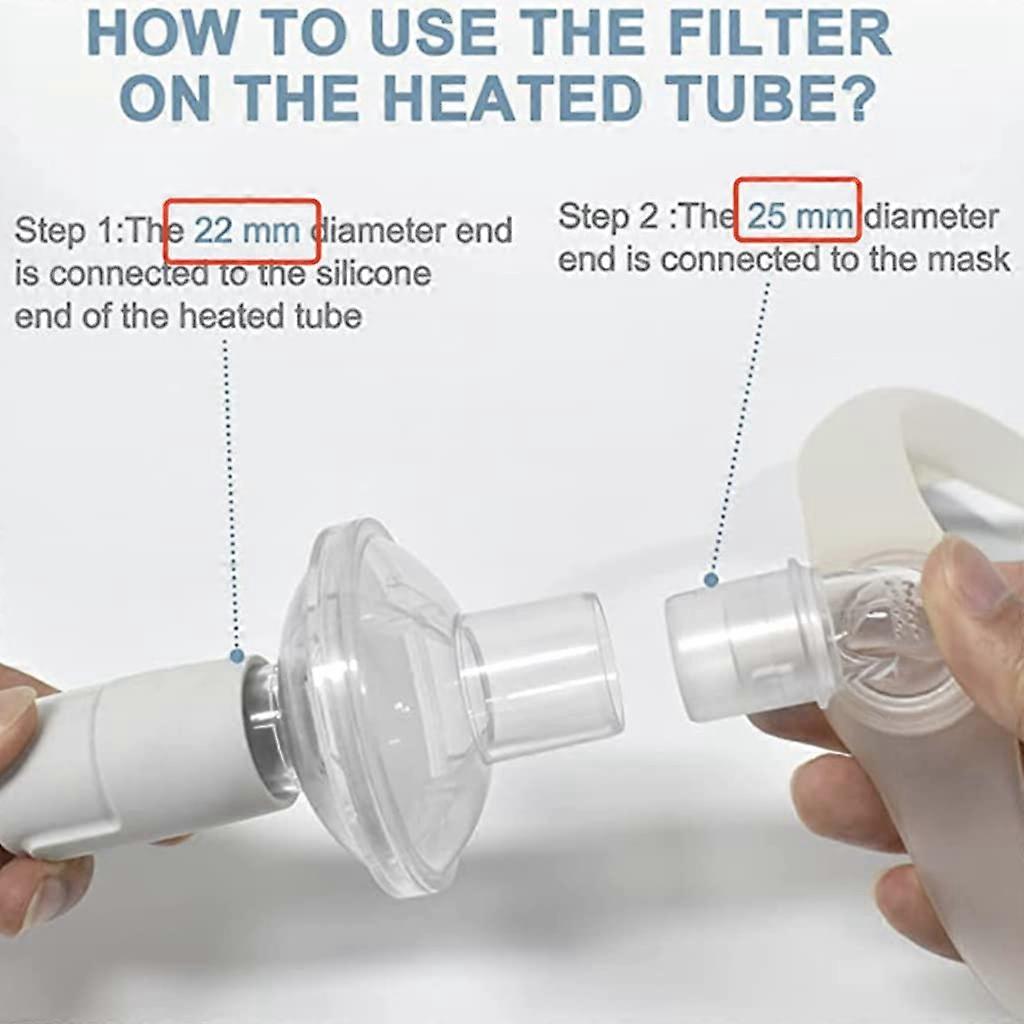 HOW TO USE THE FILTER ON THE HEATED TUBE?

Step 1:The 22 mm diameter end is connected to the silicone end of the heated tube

Step 2 :The 25 mm diameter end is connected to the mask