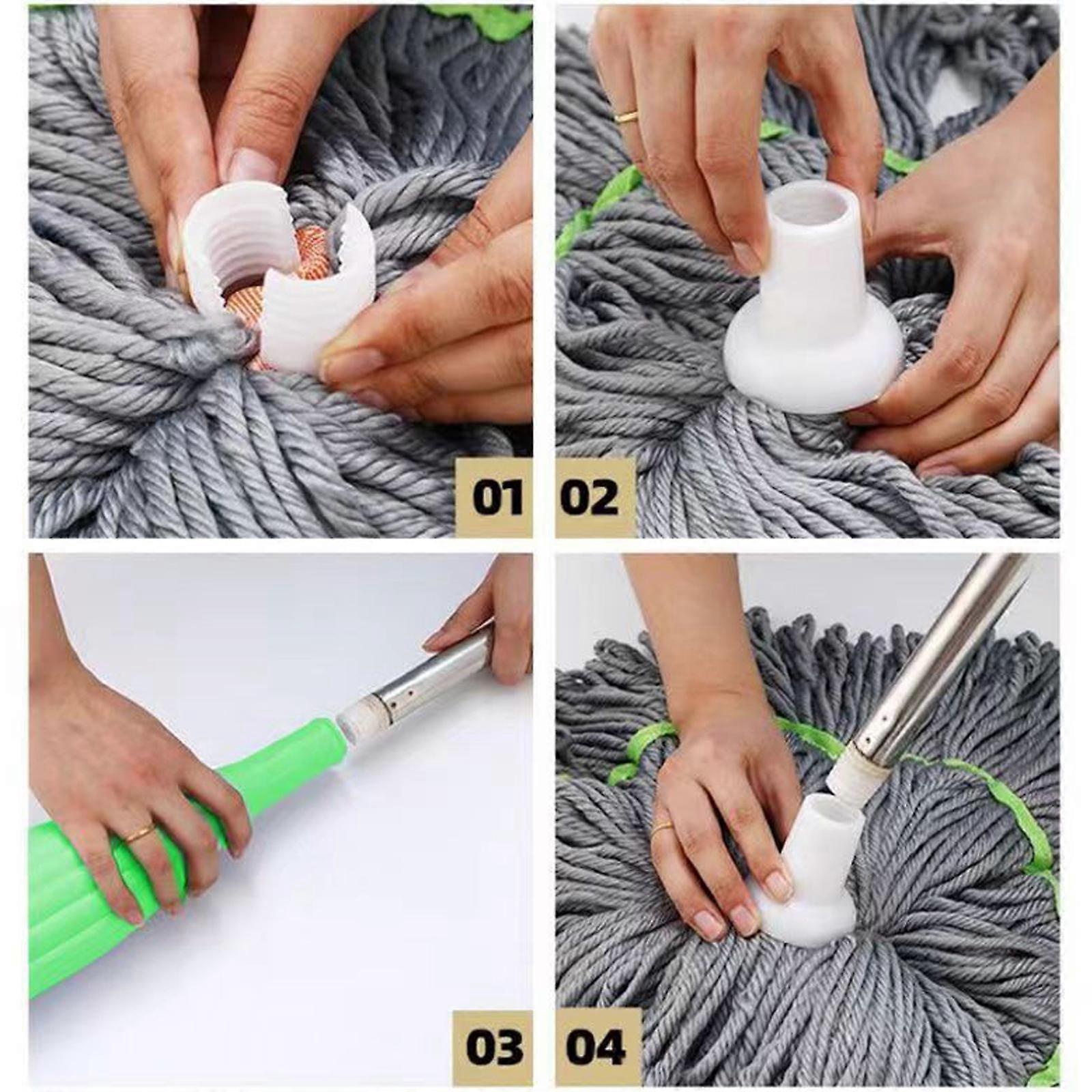 01

02

03

04