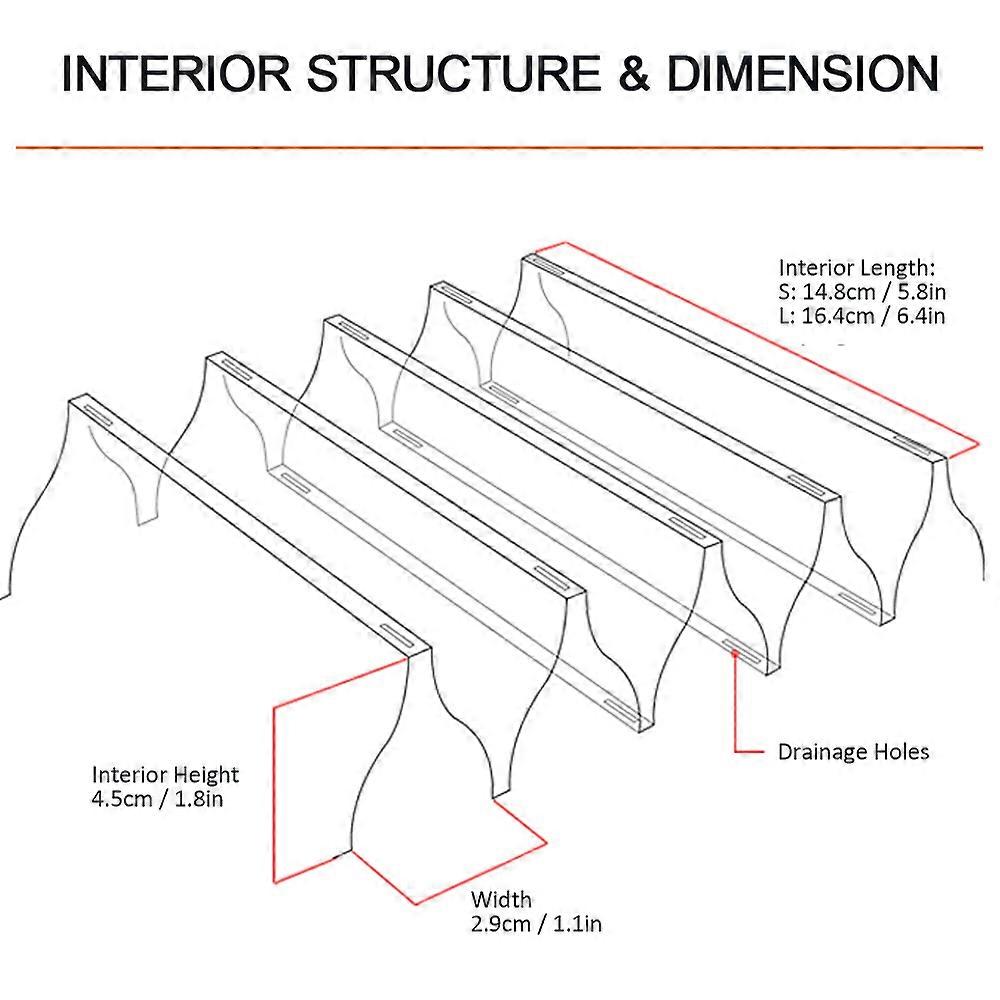 INTERIOR STRUCTURE & DIMENSION

Interior Length:
S: 14.8cm / 5.8in
L: 16.4cm / 6.4in

Drainage Holes

Interior Height
4.5cm / 1.8in

Width
2.9cm / 1.1in