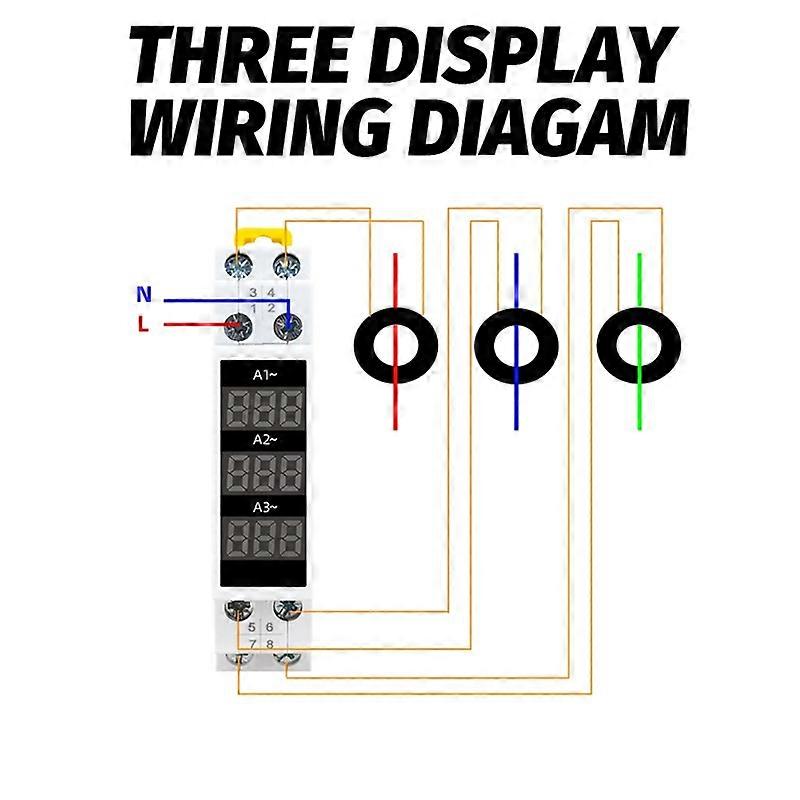 THREE DISPLAY WIRING DIAGAM

N
L
3 4
1 2
A1~
A2~
A3~
5 6
7 8