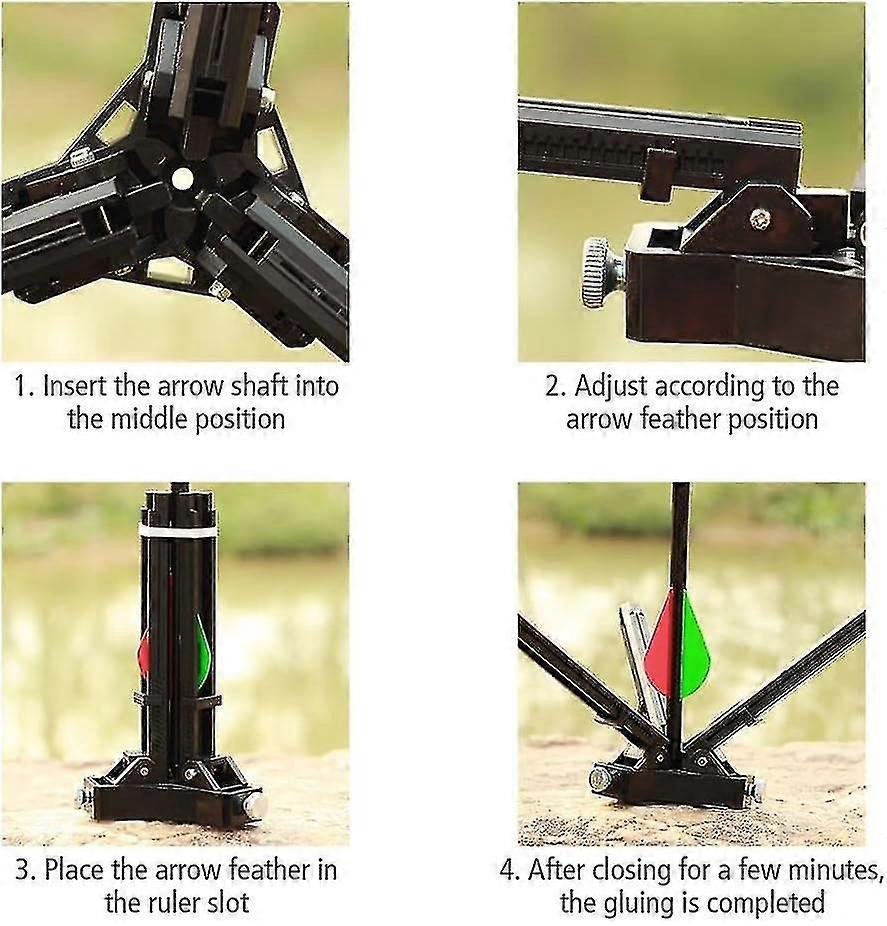 1. Insert the arrow shaft into the middle position

2. Adjust according to the arrow feather position

3. Place the arrow feather in the ruler slot

4. After closing for a few minutes, the gluing is completed