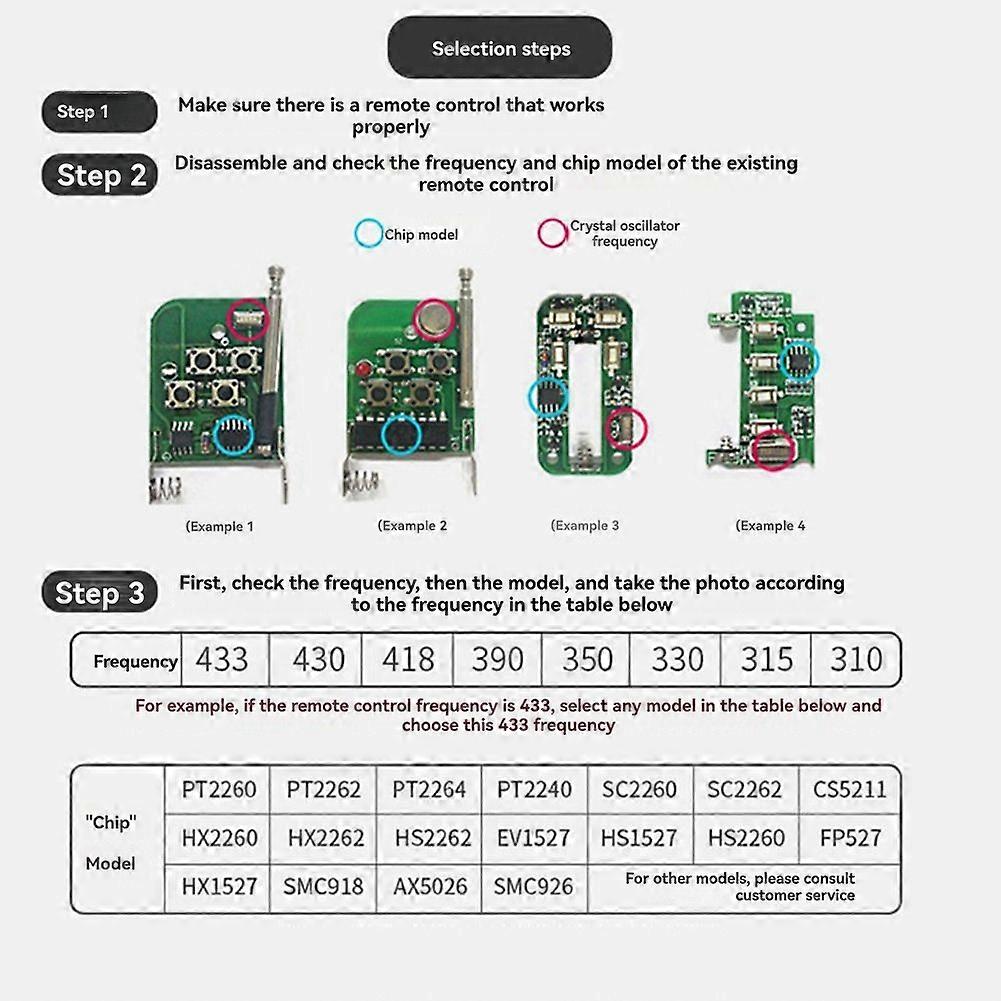 Selection steps

Step 1 Make sure there is a remote control that works properly

Step 2 Disassemble and check the frequency and chip model of the existing remote control

Chip model

Crystal oscillator frequency

(Example 1

(Example 2

(Example 3

(Example 4

Step 3 First, check the frequency, then the model, and take the photo according to the frequency in the table below

| Frequency | 433 | 430 | 418 | 390 | 350 | 330 | 315 | 310 |
|---|---|---|---|---|---|---|---|---|

For example, if the remote control frequency is 433, select any model in the table below and choose this 433 frequency

| "Chip" Model | PT2260 | PT2262 | PT2264 | PT2240 | SC2260 | SC2262 | CS5211 |
|---|---|---|---|---|---|---|---|
| | HX2260 | HX2262 | HS2262 | EV1527 | HS1527 | HS2260 | FP527 |
| | HX1527 | SMC918 | AX5026 | SMC926 | For other models, please consult customer service | | |