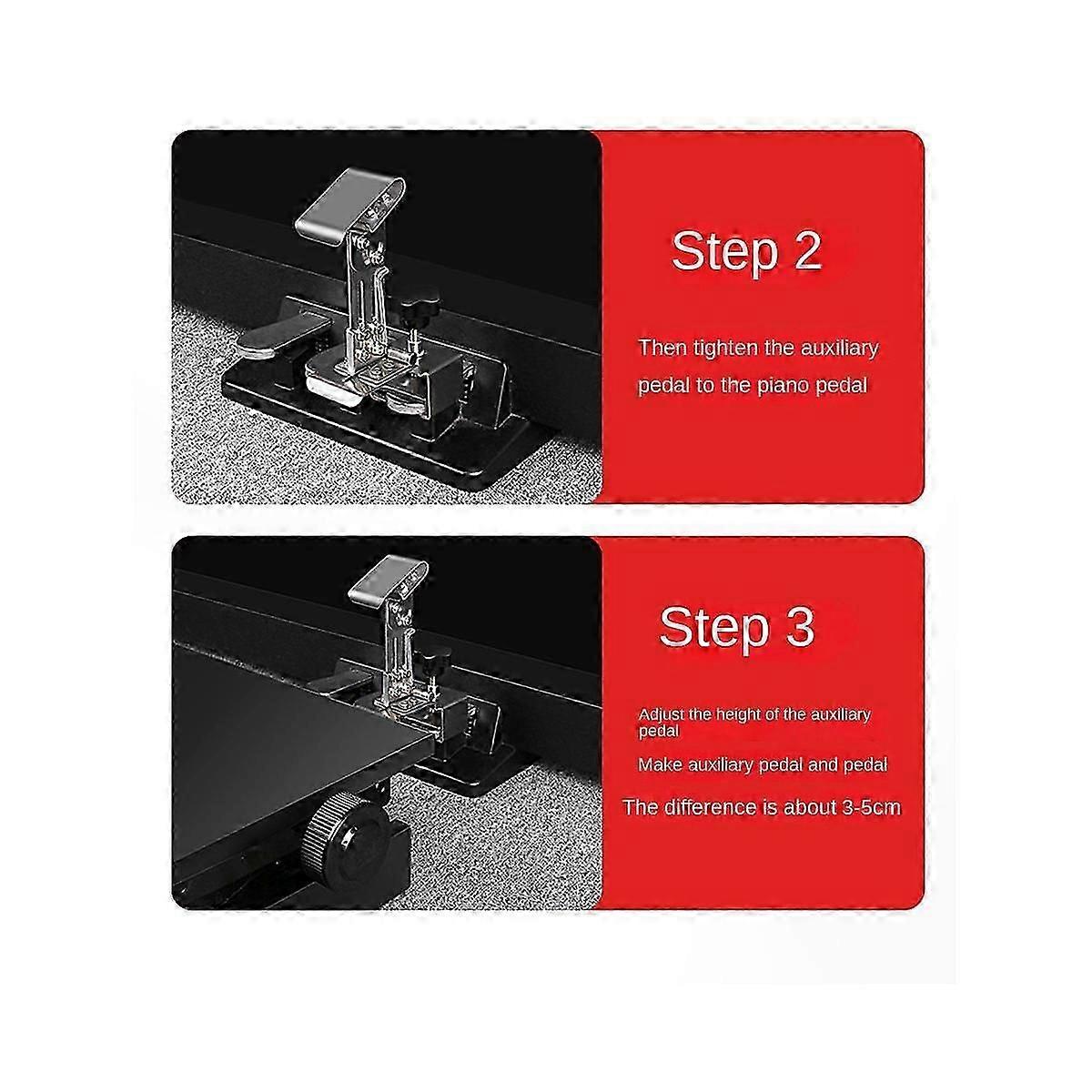 Step 2

Then tighten the auxiliary pedal to the piano pedal

Step 3

Adjust the height of the auxiliary pedal

Make auxiliary pedal and pedal

The difference is about 3-5cm