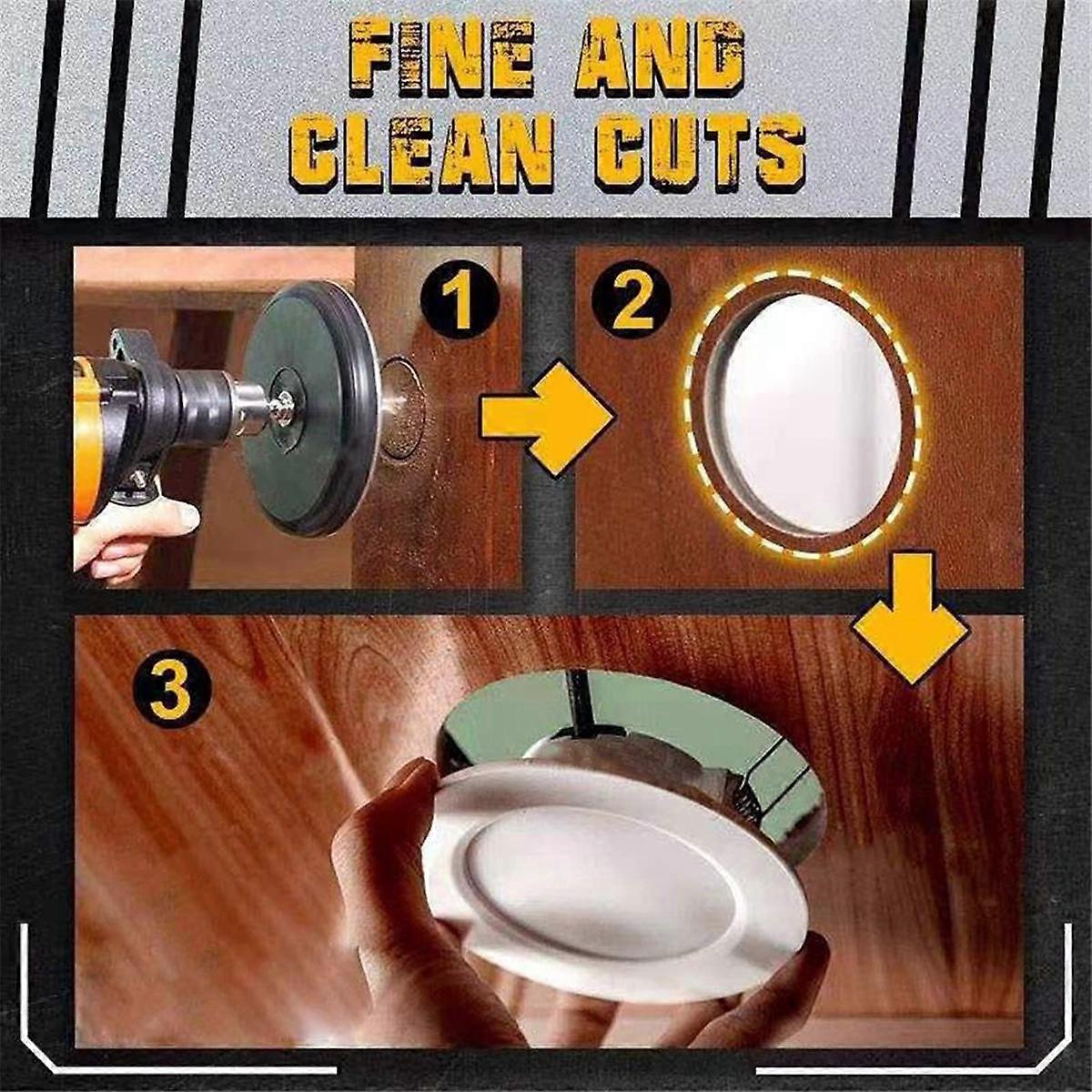 FINE AND CLEAN CUTS

1

2

3