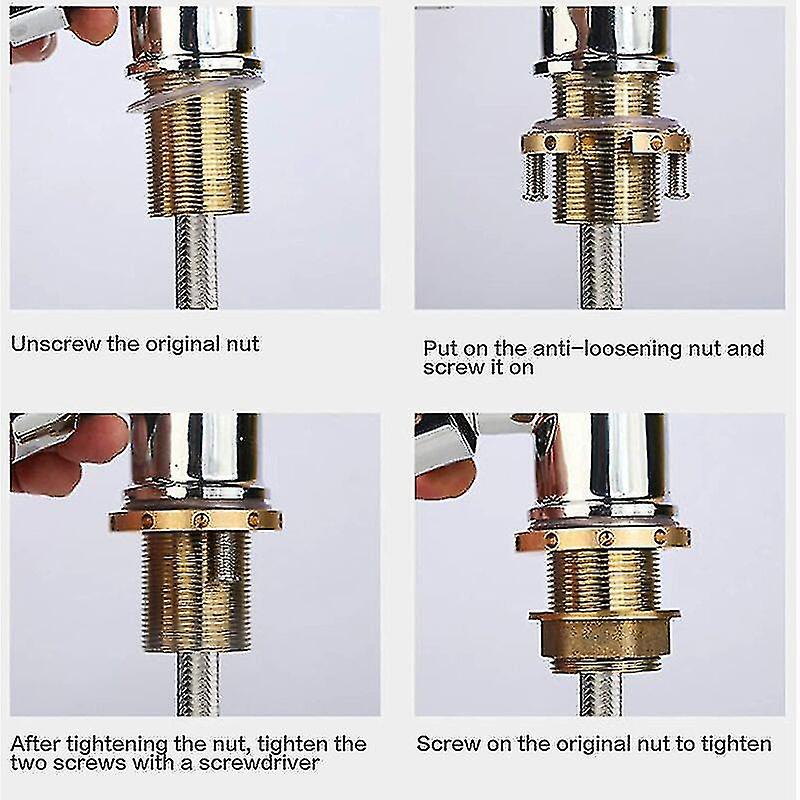 Unscrew the original nut

Put on the anti-loosening nut and screw it on

After tightening the nut, tighten the two screws with a screwdriver

Screw on the original nut to tighten